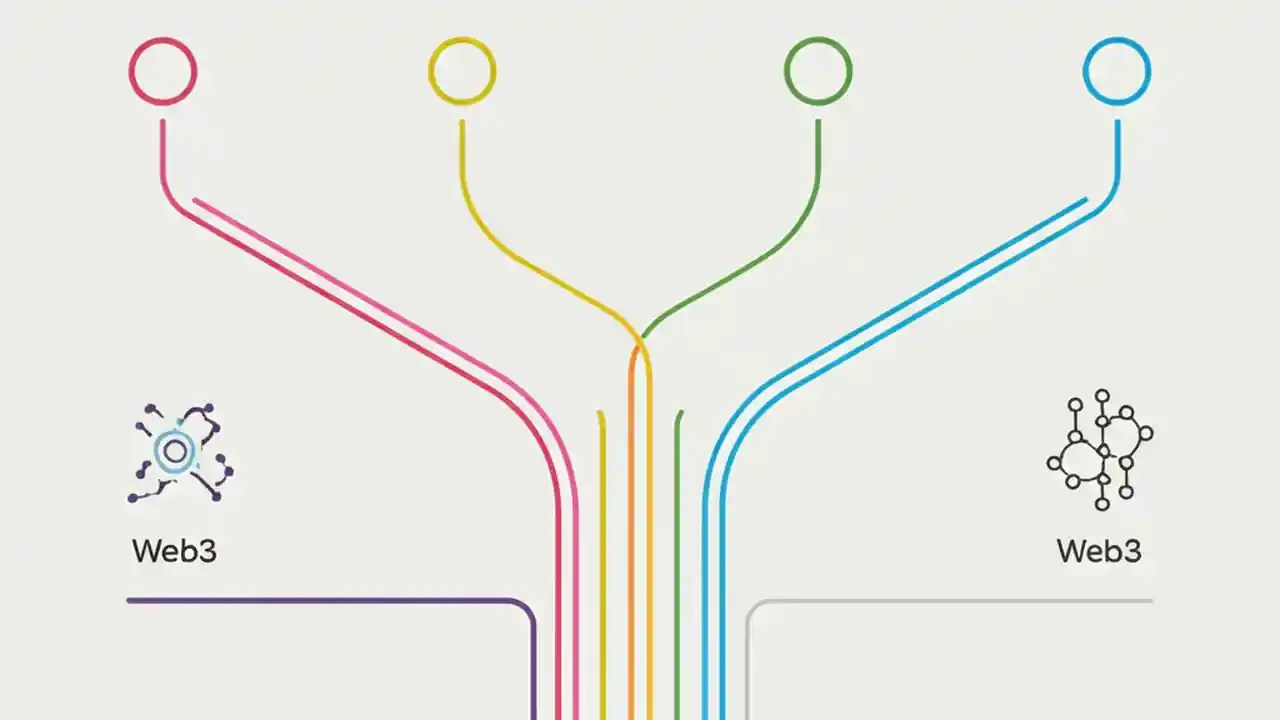 Web3

Web3