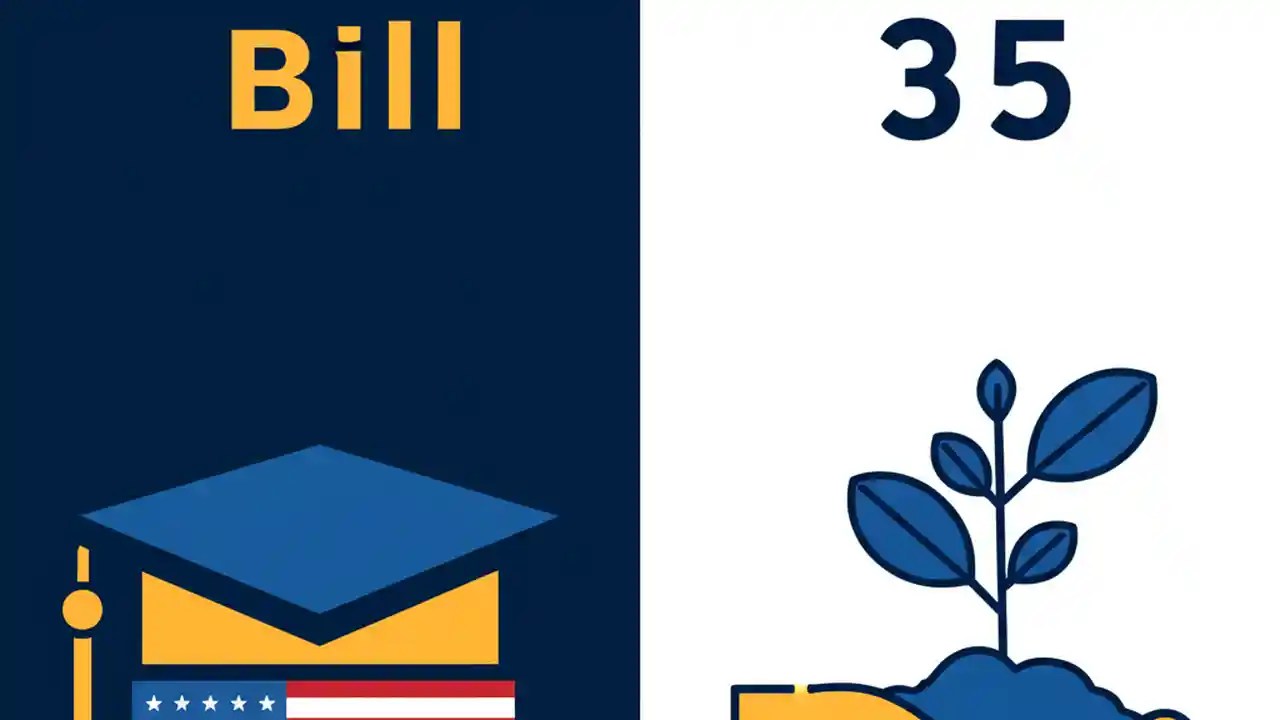 Bill

35