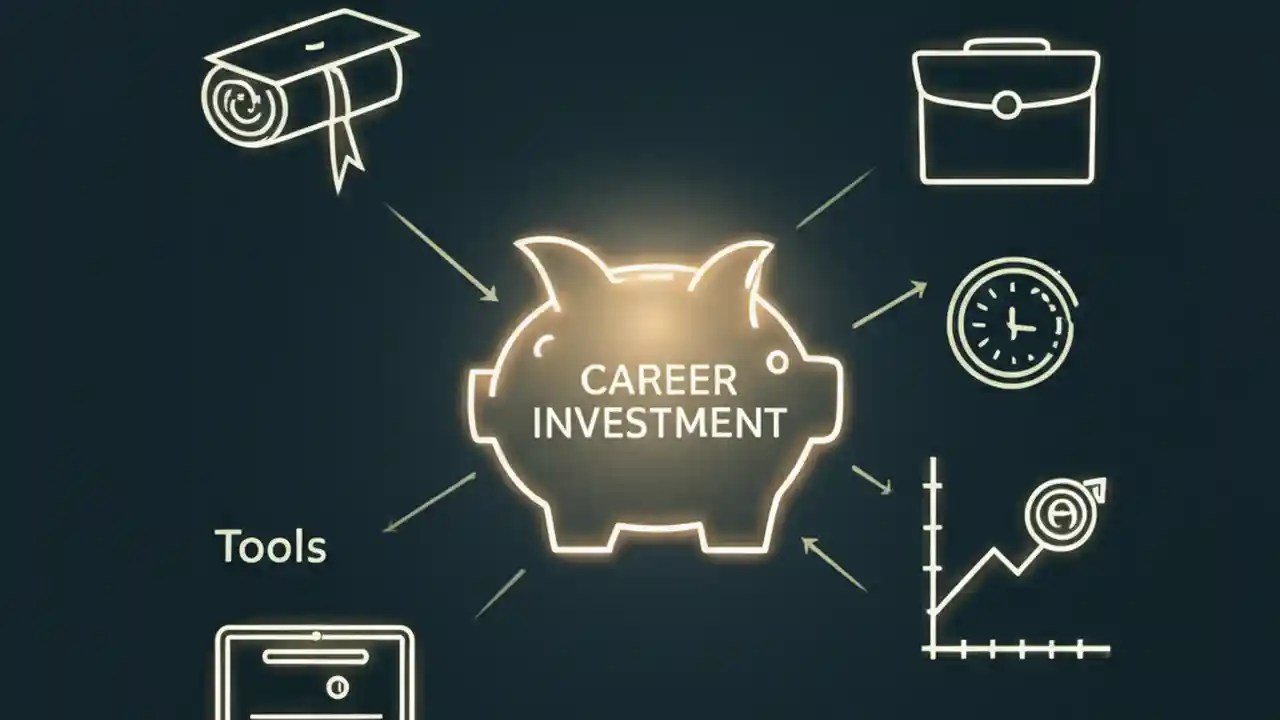 CAREER INVESTMENT

Tools