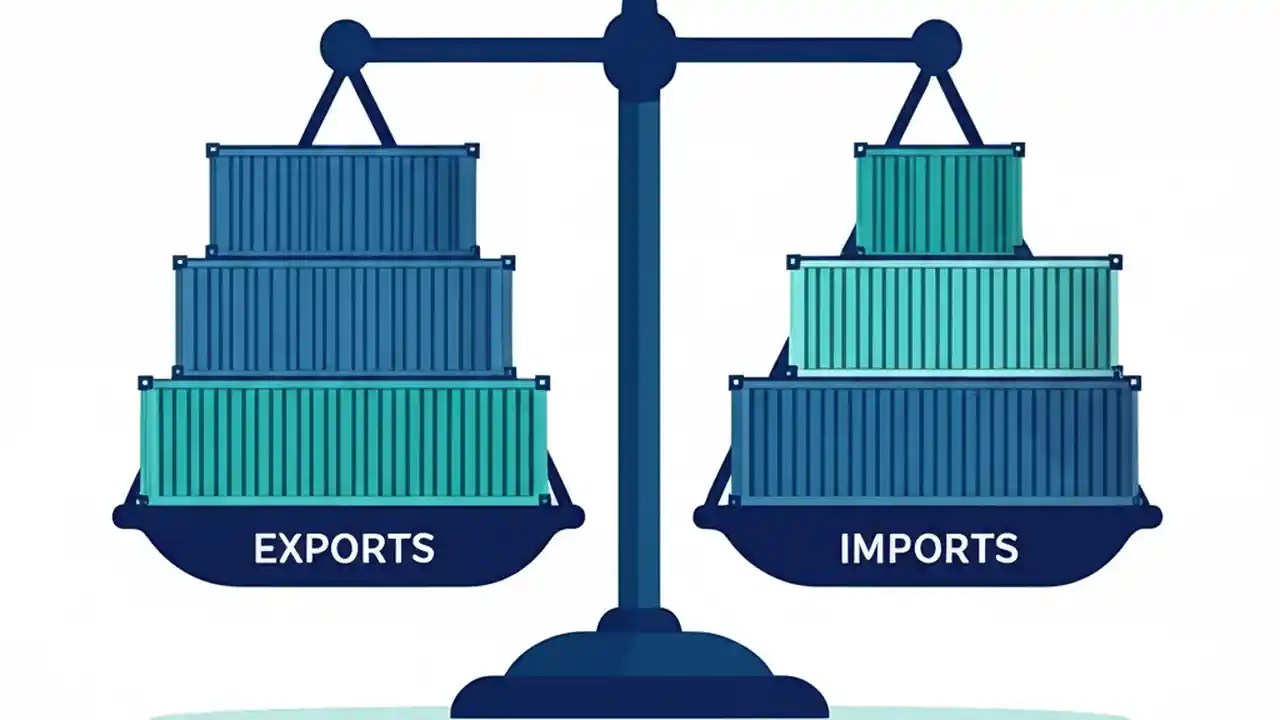 EXPORTS

IMPORTS