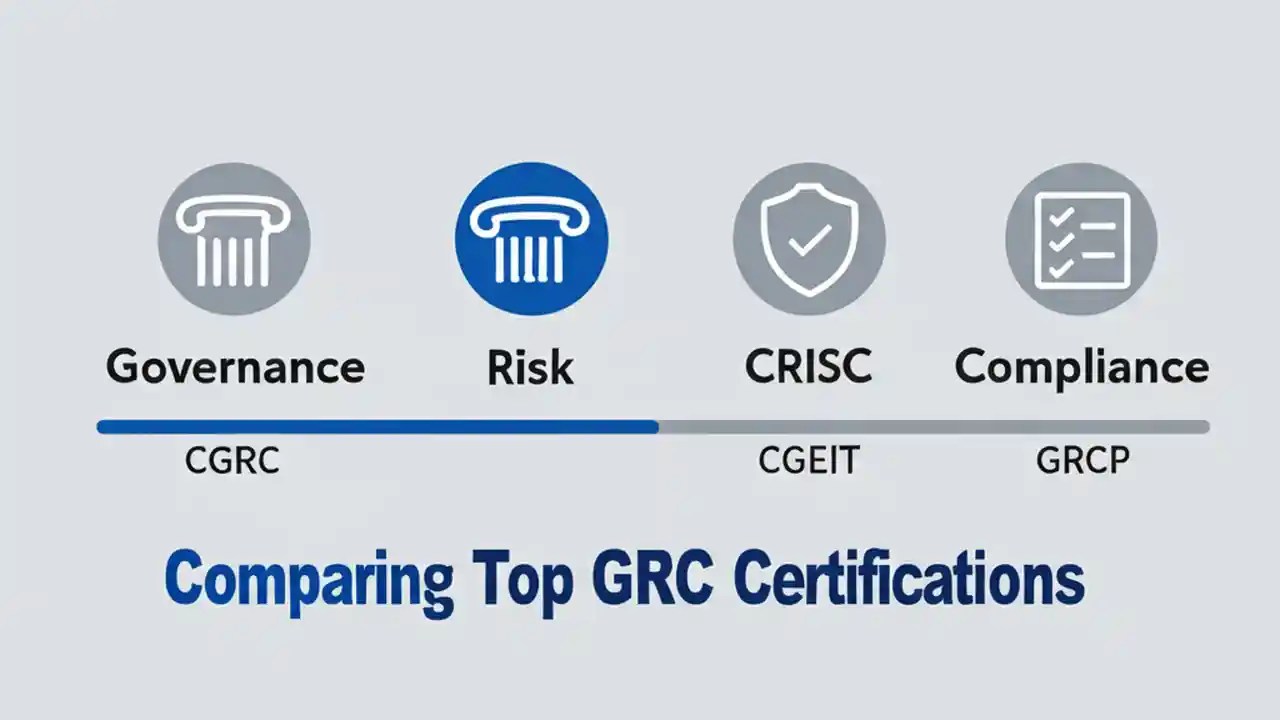 Governance

Risk

CRISC

Compliance

CGRC

CGEIT

GRCP

Comparing Top GRC Certifications