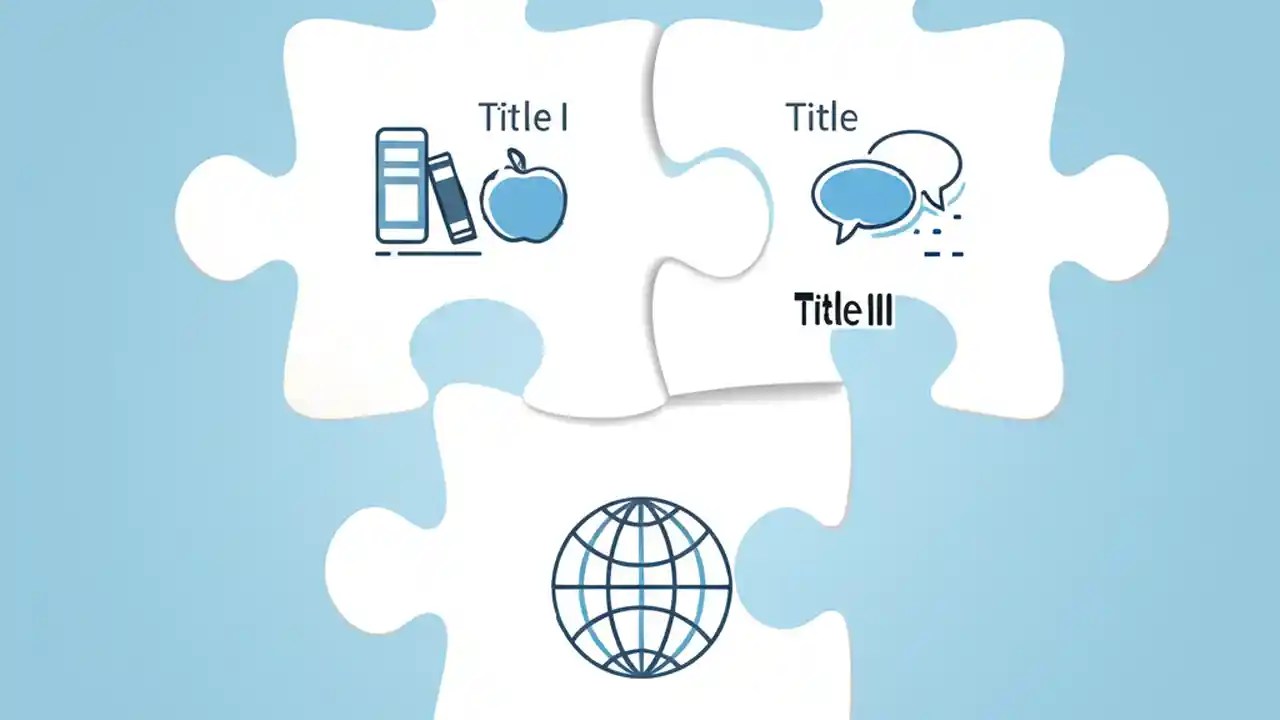 Title I

Title

Title III