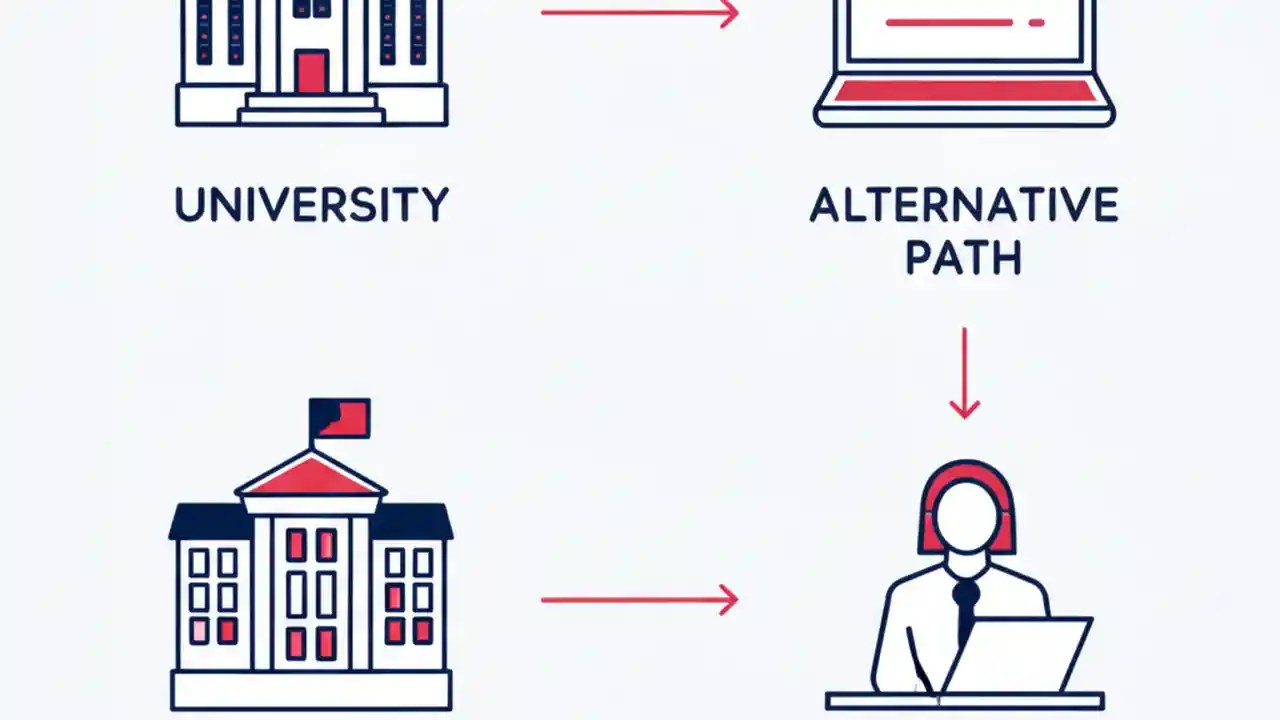 UNIVERSITY

ALTERNATIVE PATH