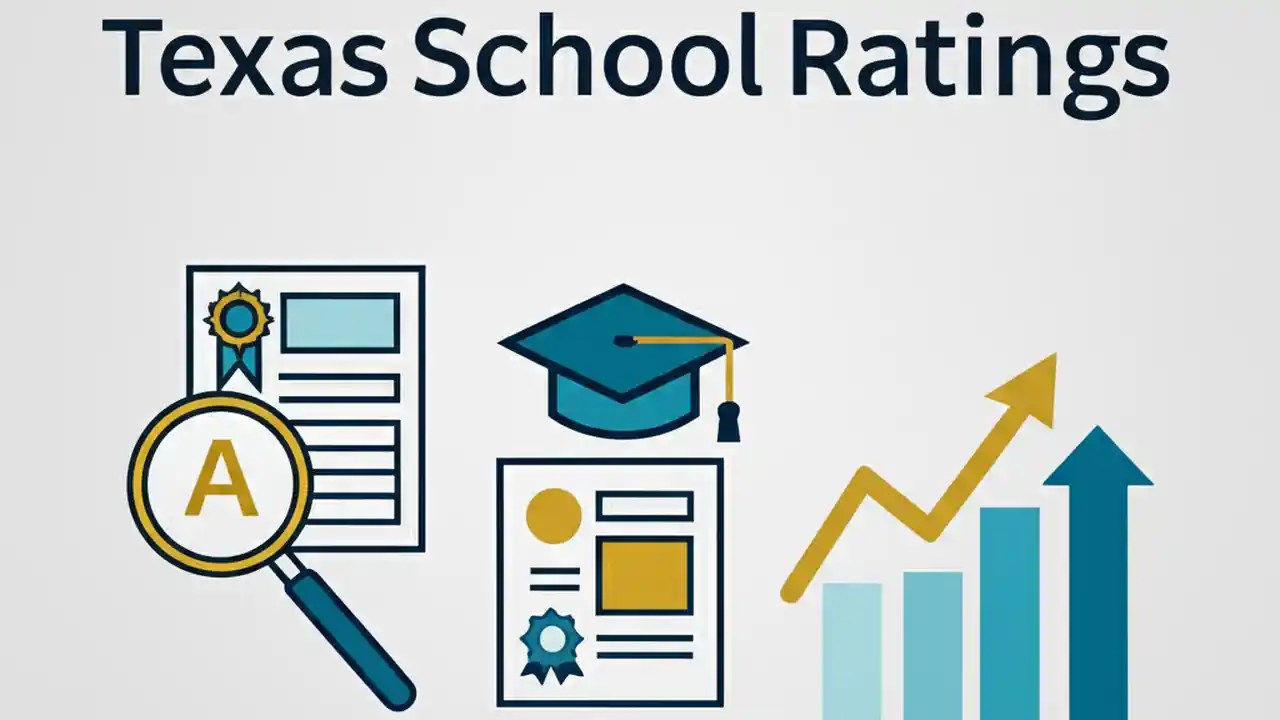 Texas School Ratings

A