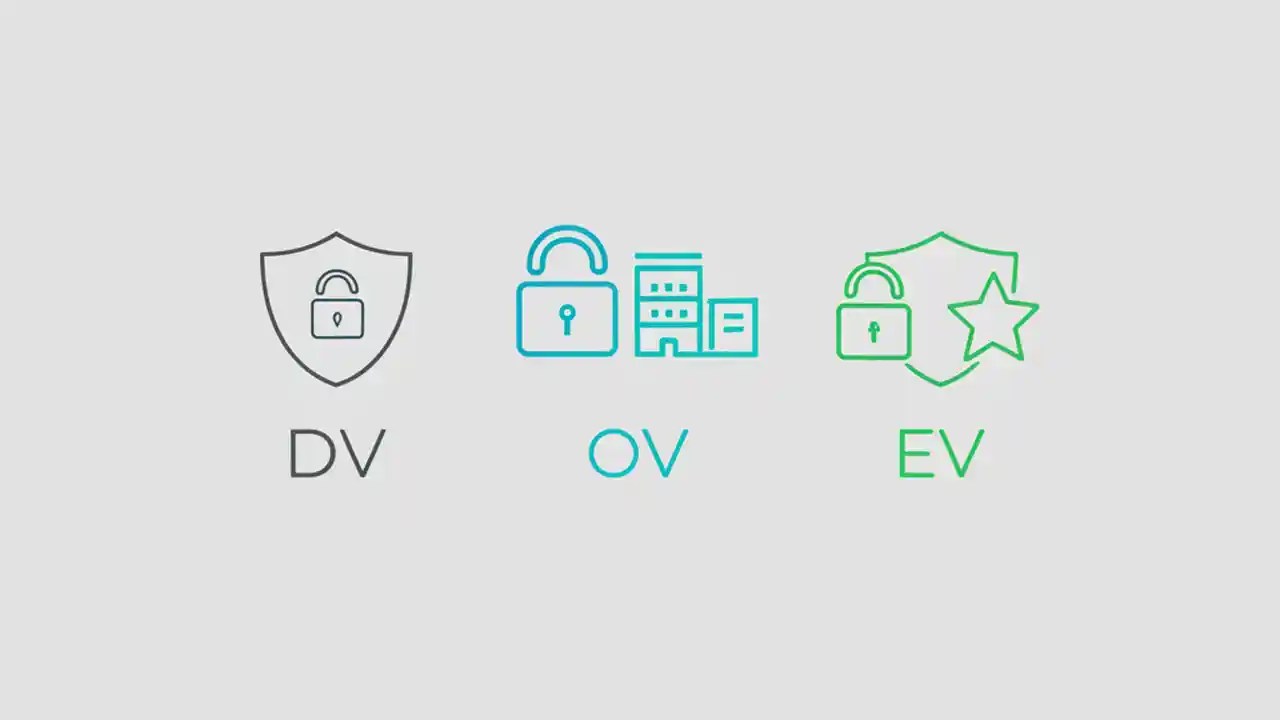 DV

OV

EV