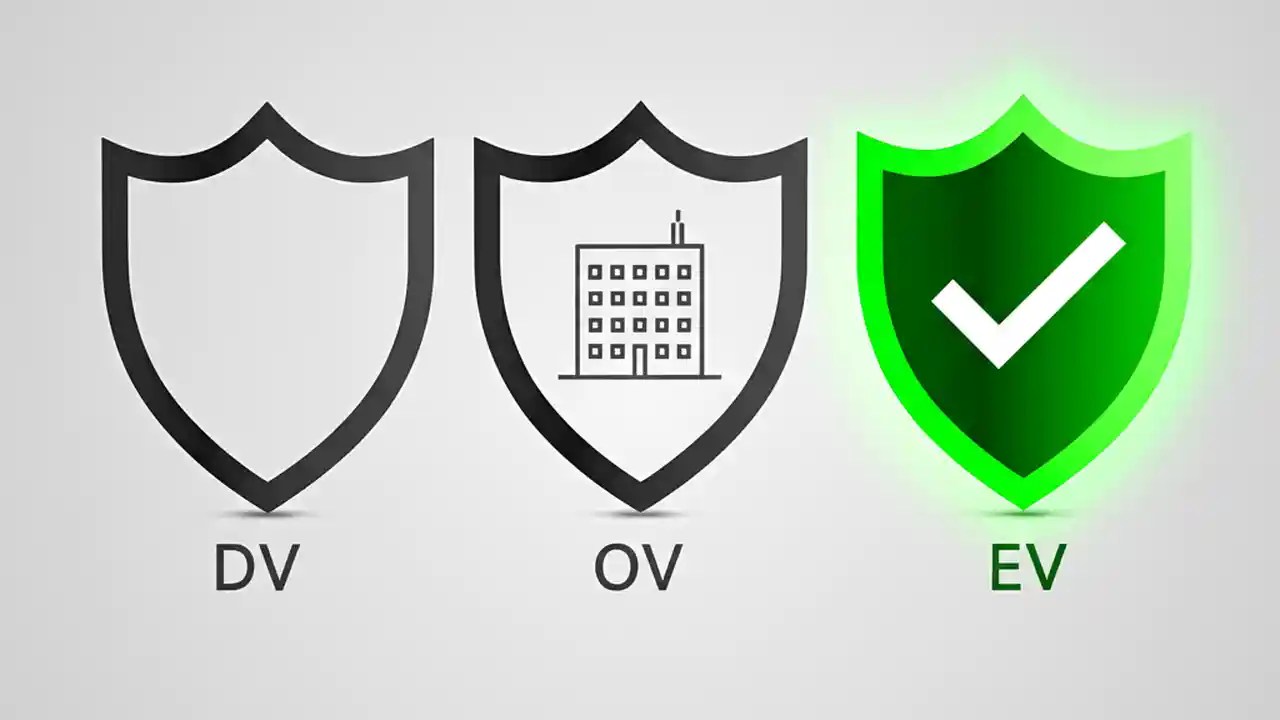 DV

OV

EV