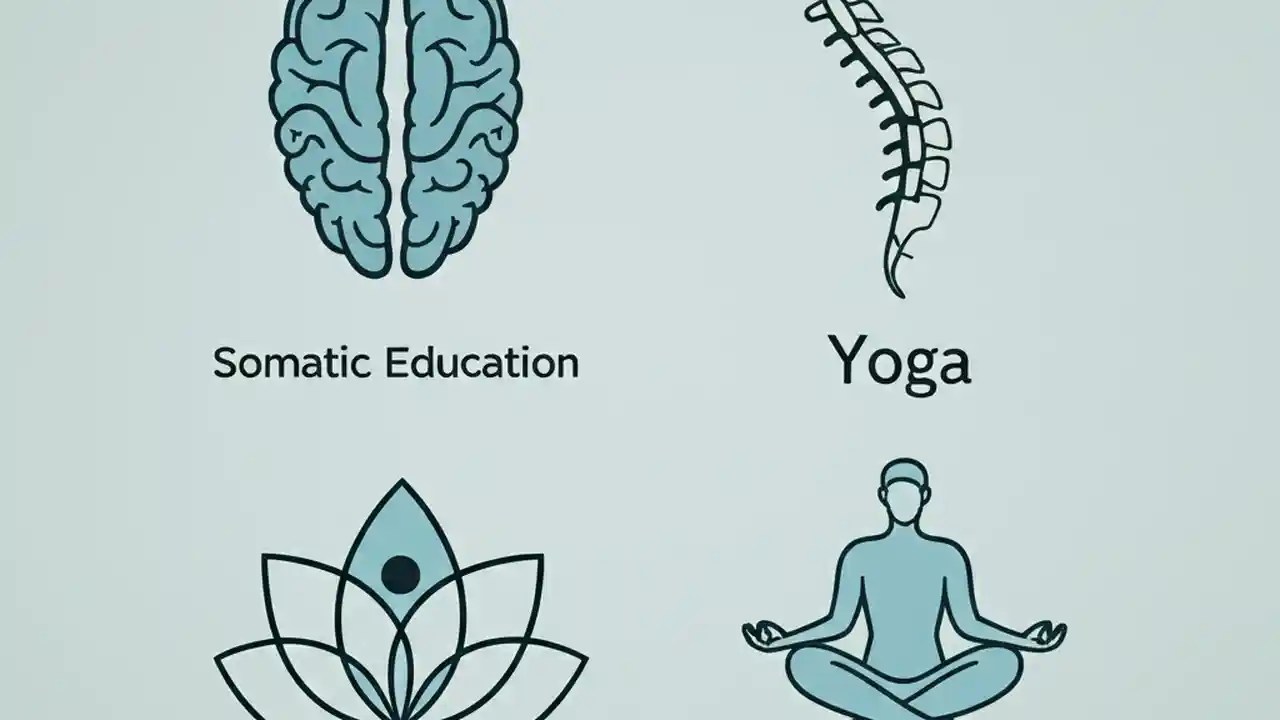 Somatic Education

Yoga