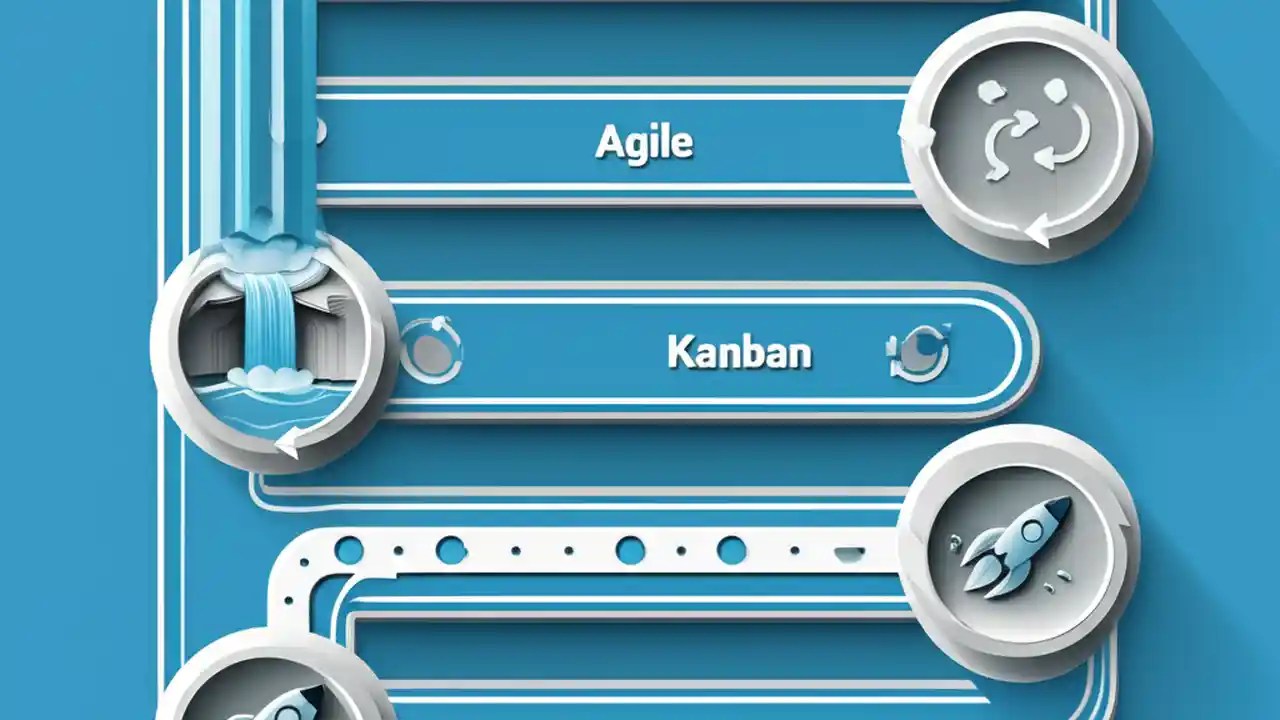 Agile

Kanban