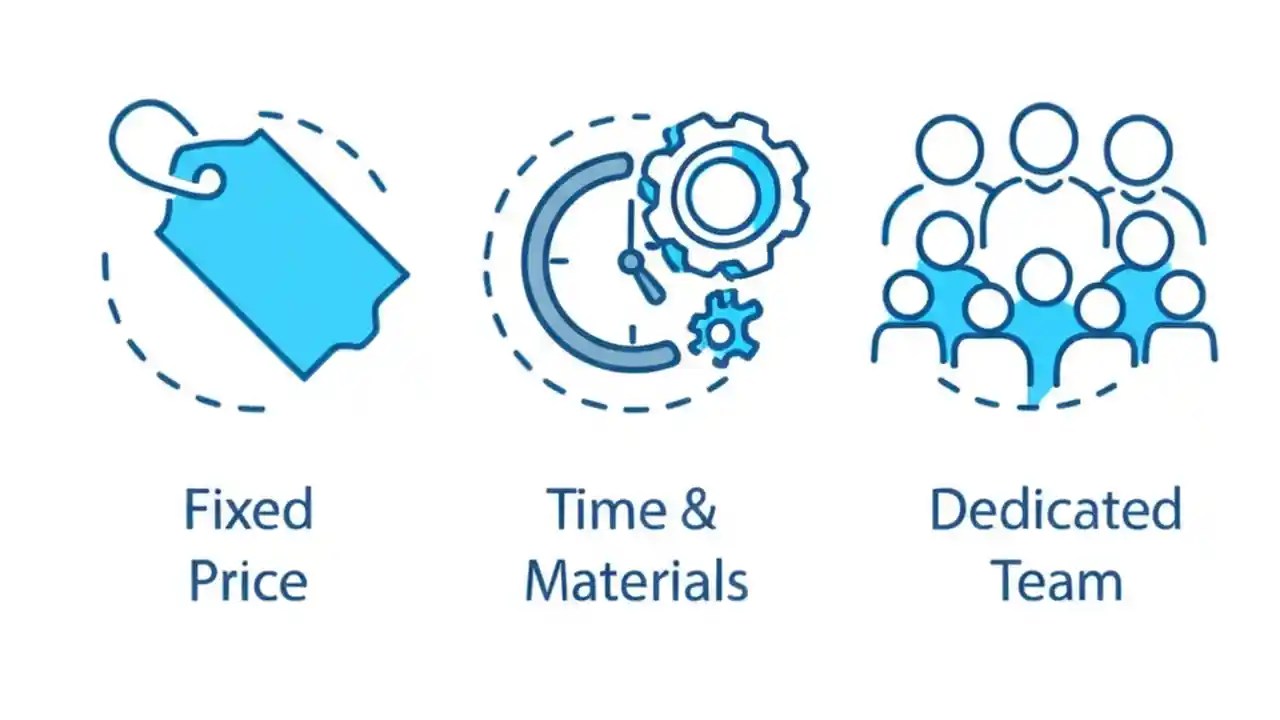 Fixed Price

Time & Materials

Dedicated Team