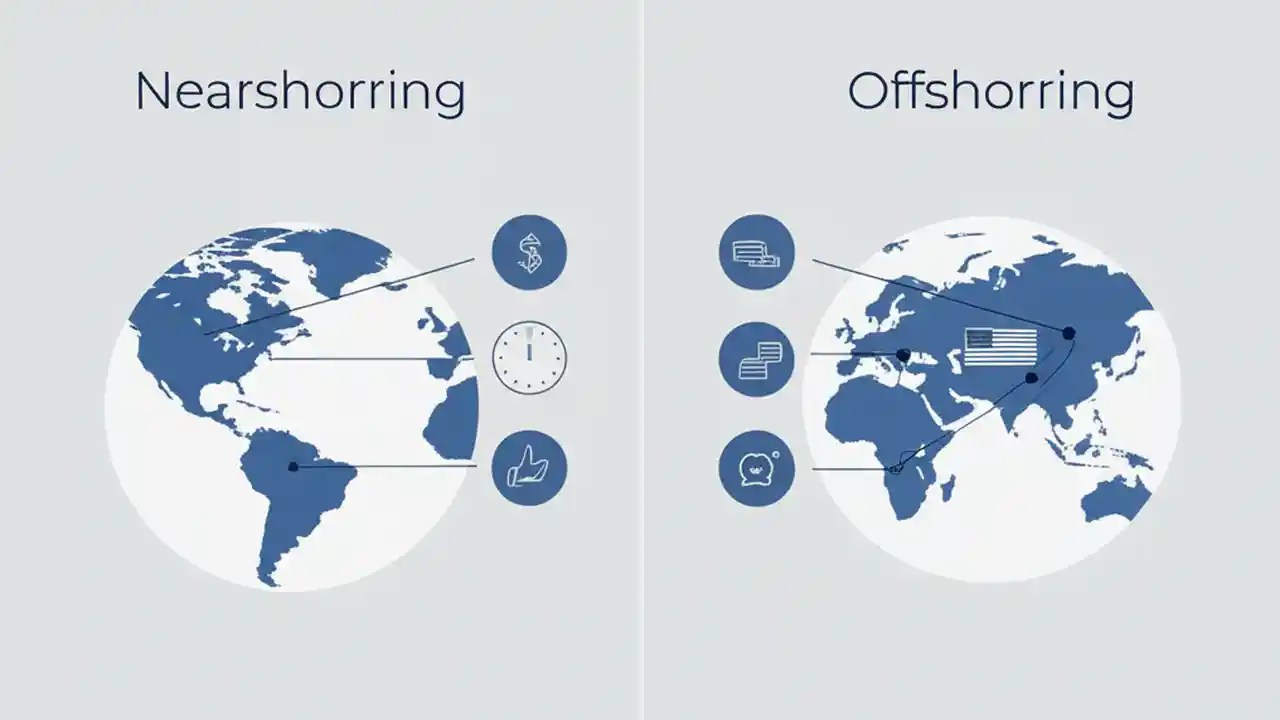 Nearshorring

Offshorring