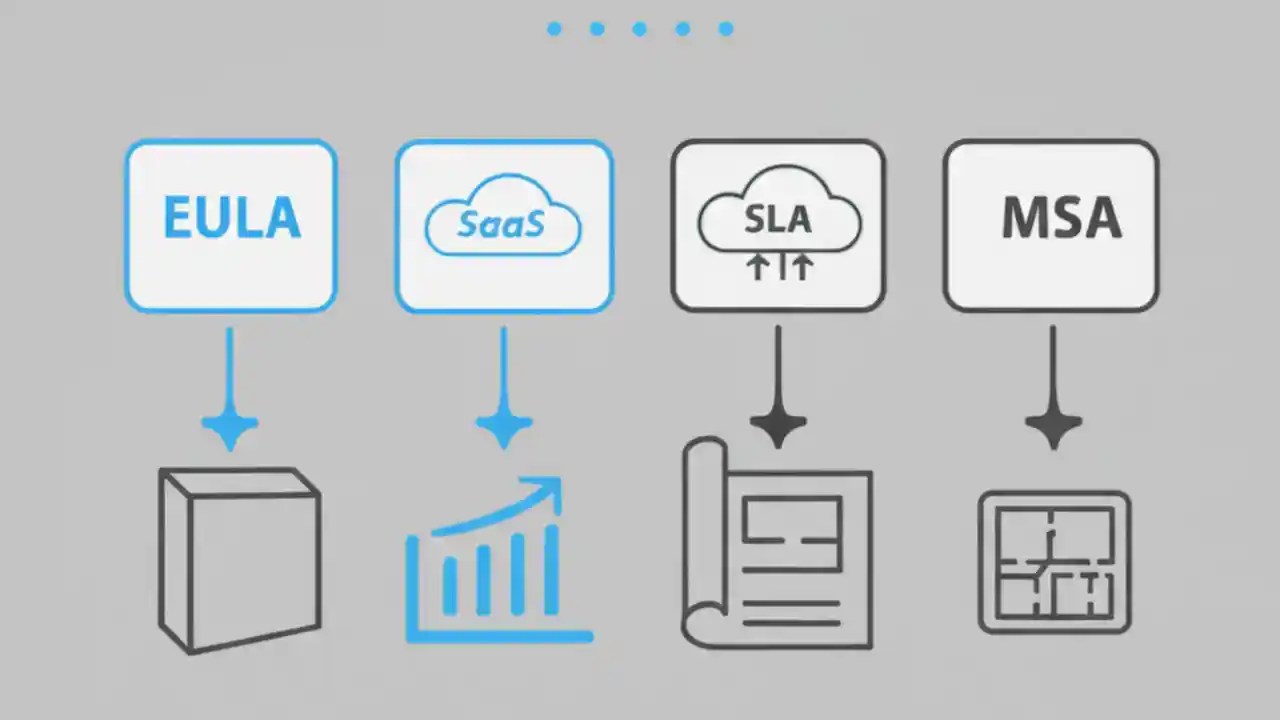 EULA

SaaS

SLA

MSA