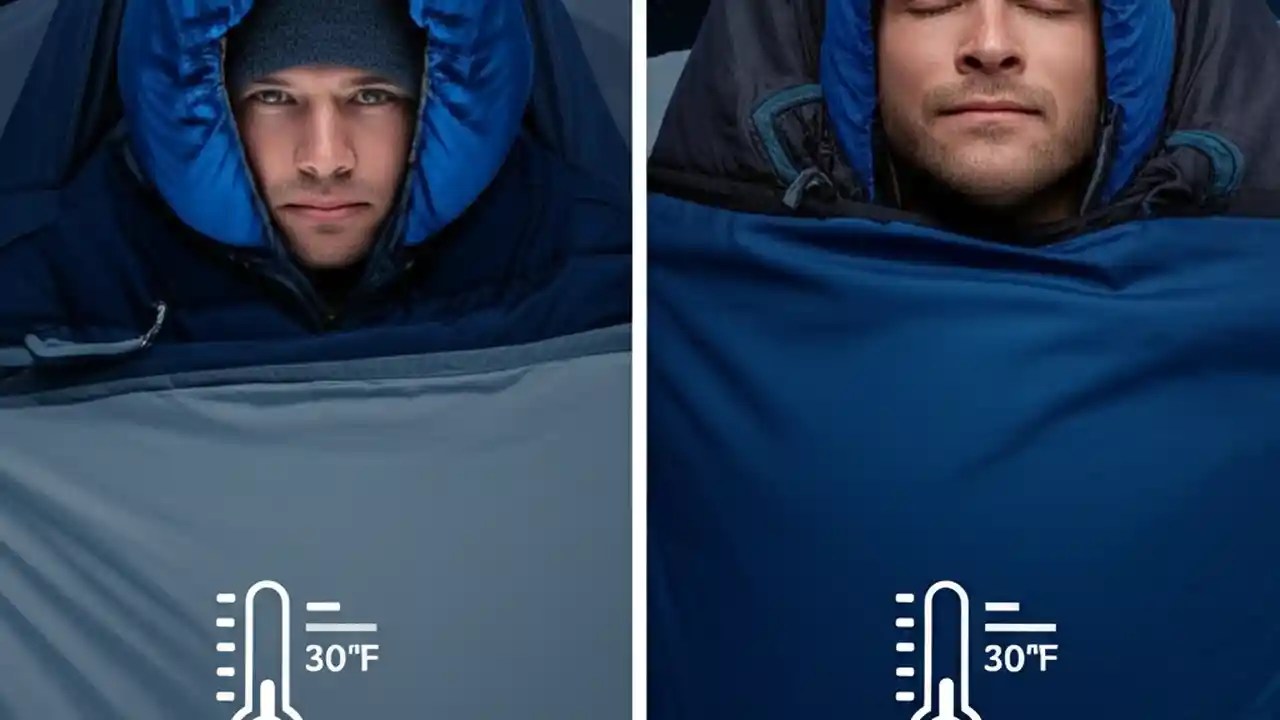 30"F

30"F