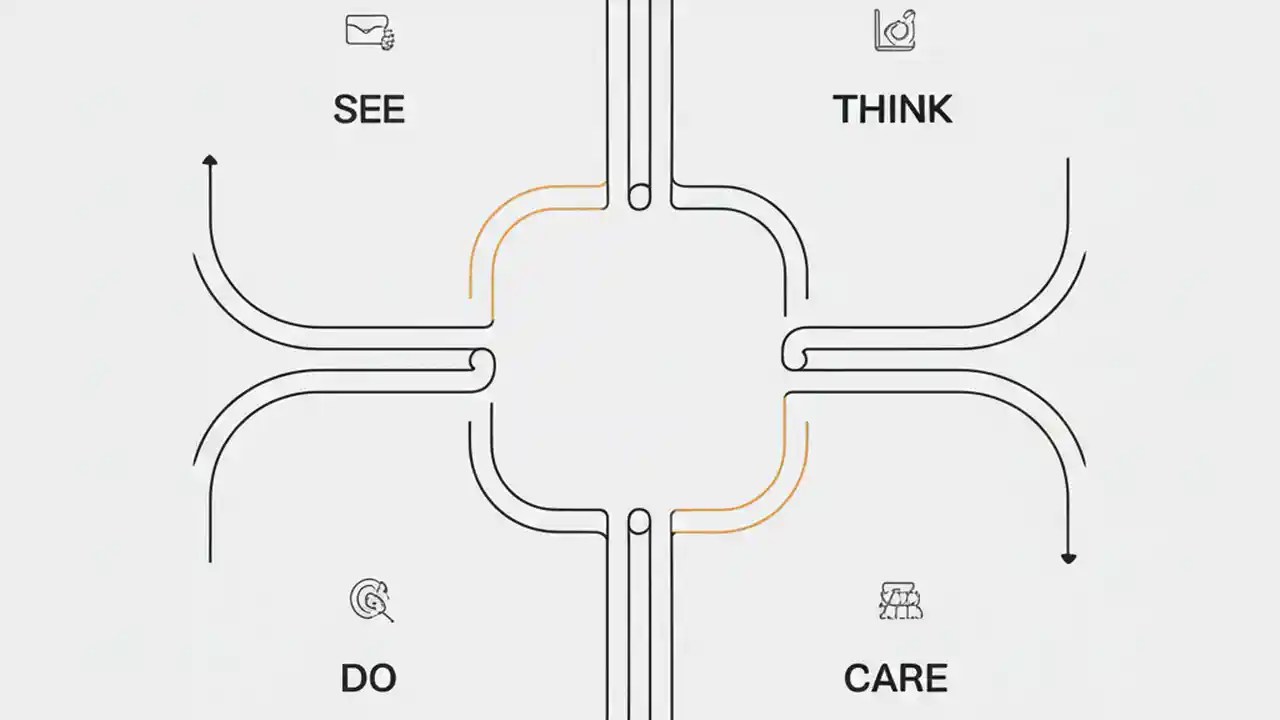 SEE

THINK

DO

CARE