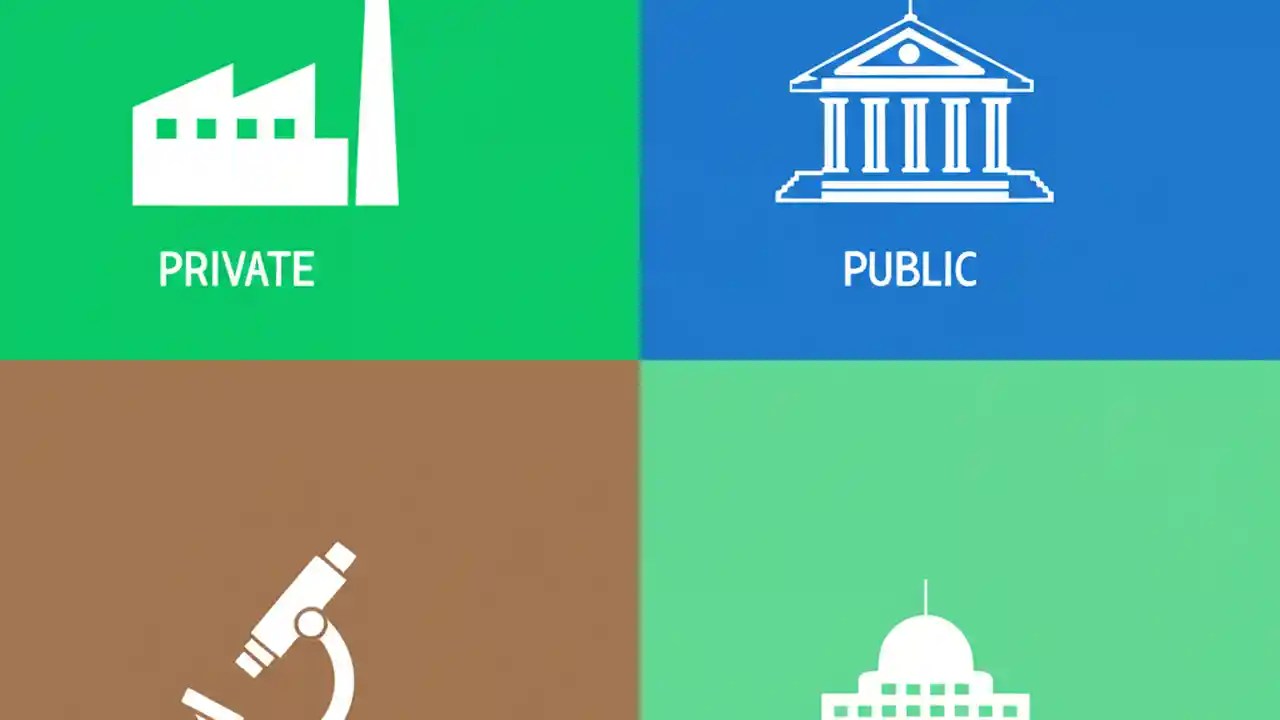 PRIVATE

PUBLIC