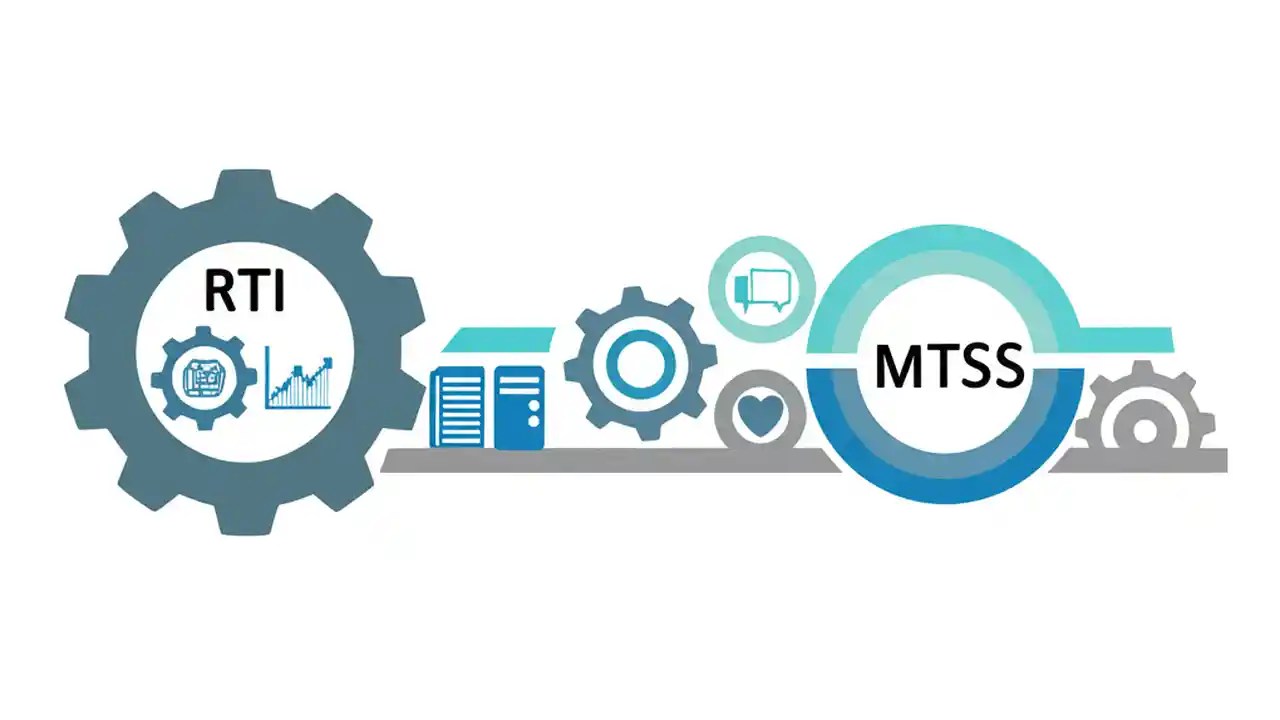 RTI

MTSS