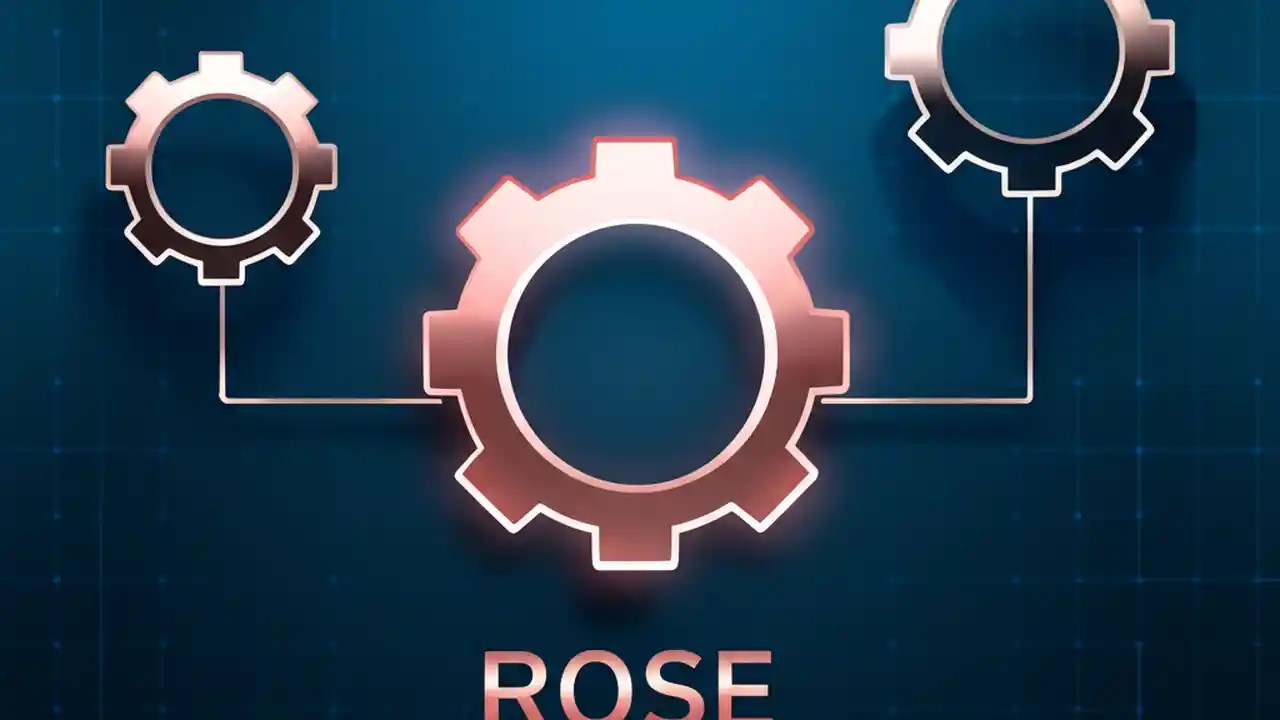 ROSE