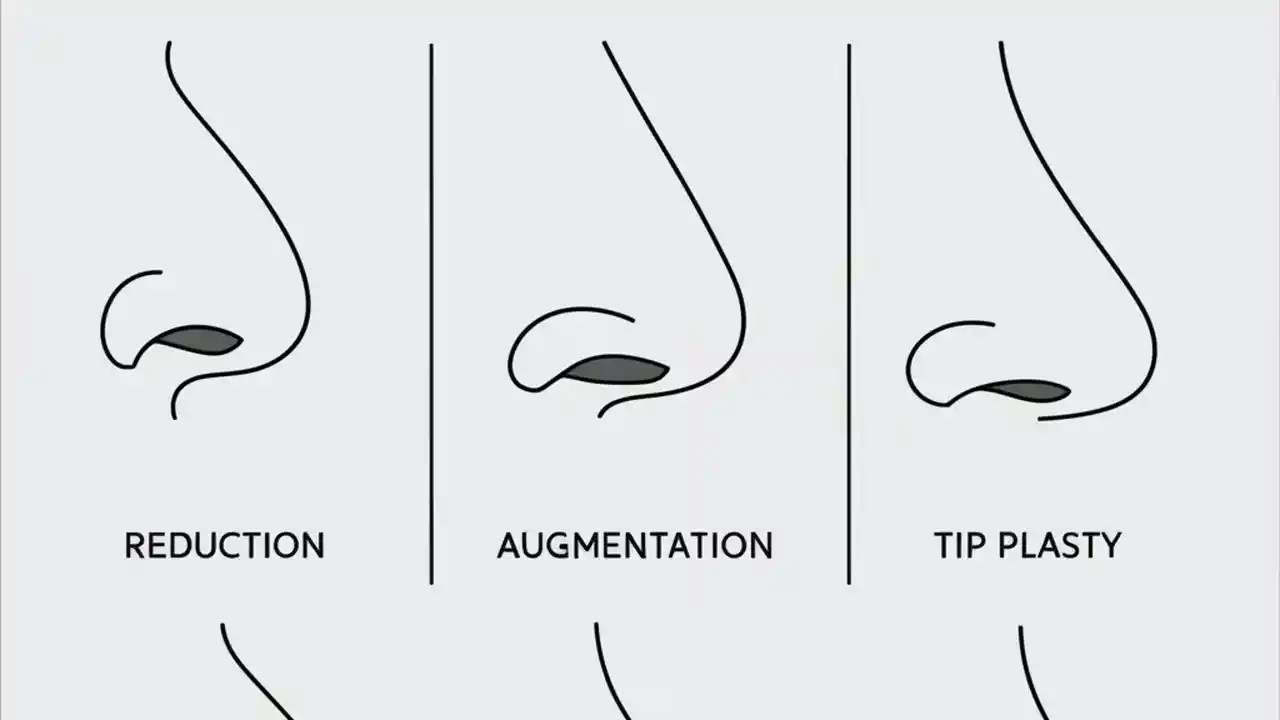 REDUCTION

AUGMENTATION

TIP PLASTY