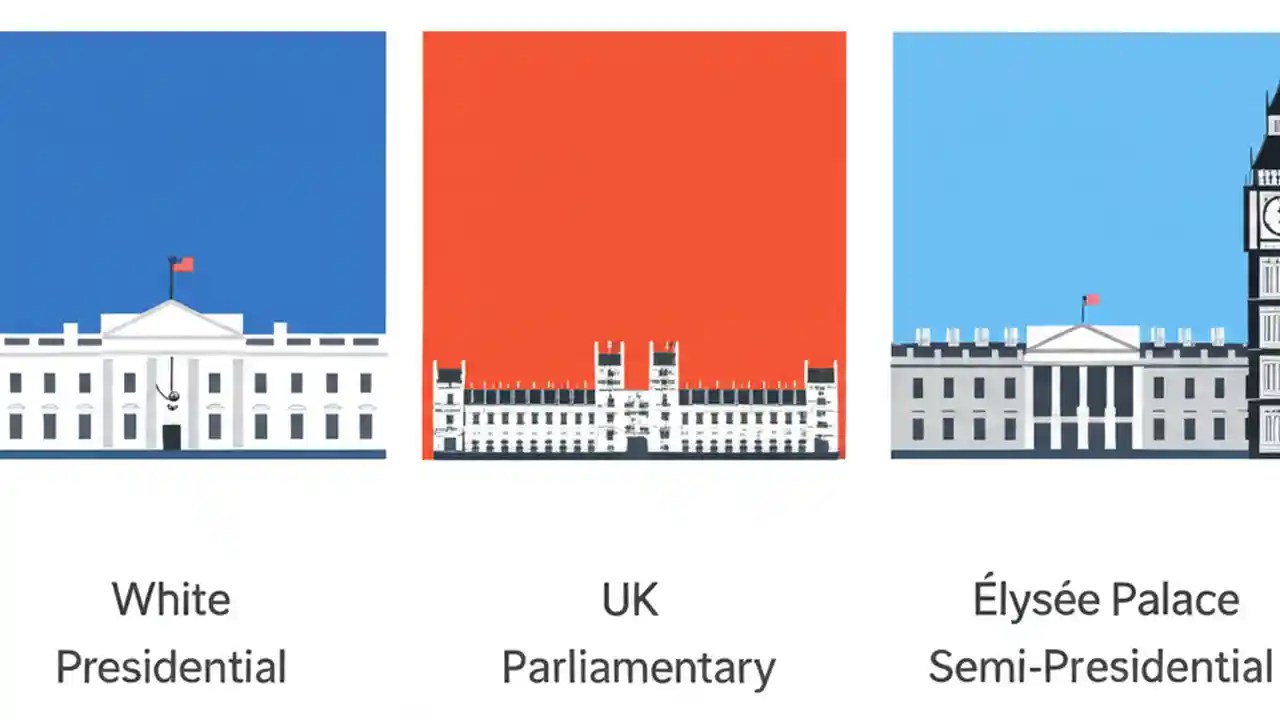 White
Presidential

UK
Parliamentary

Élysée Palace
Semi-Presidential