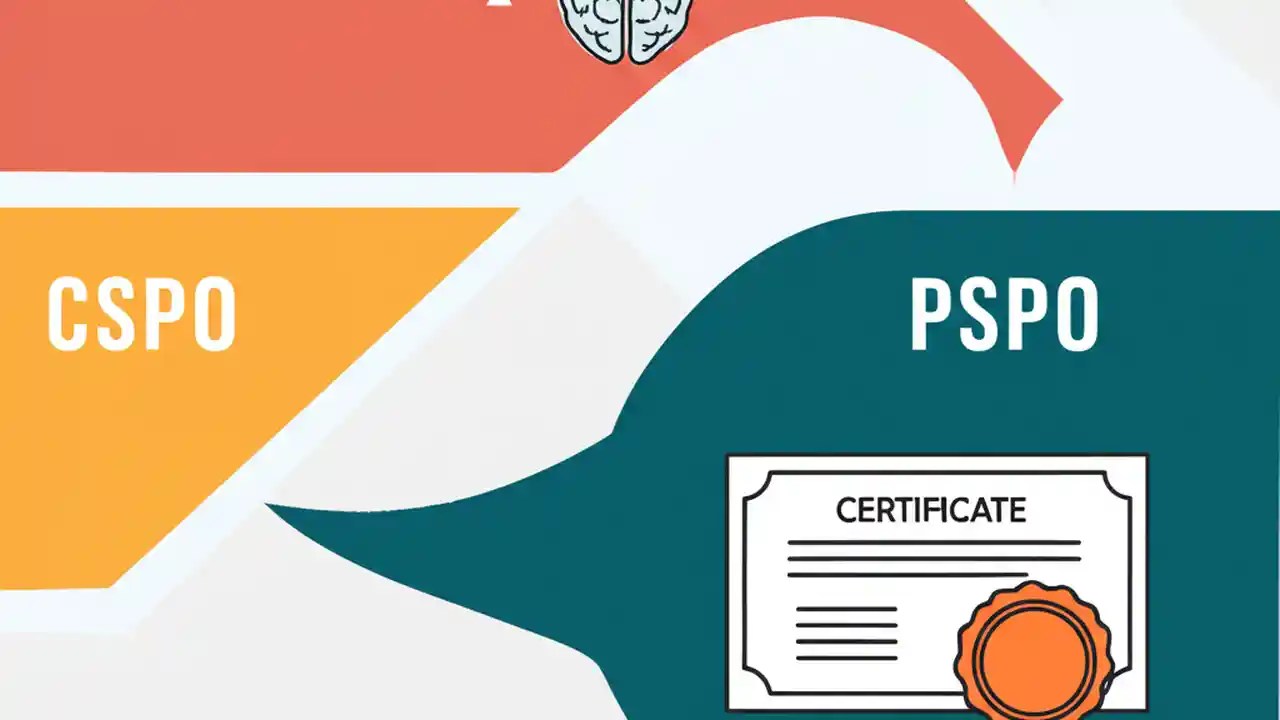 CSPO

PSPO

CERTIFICATE