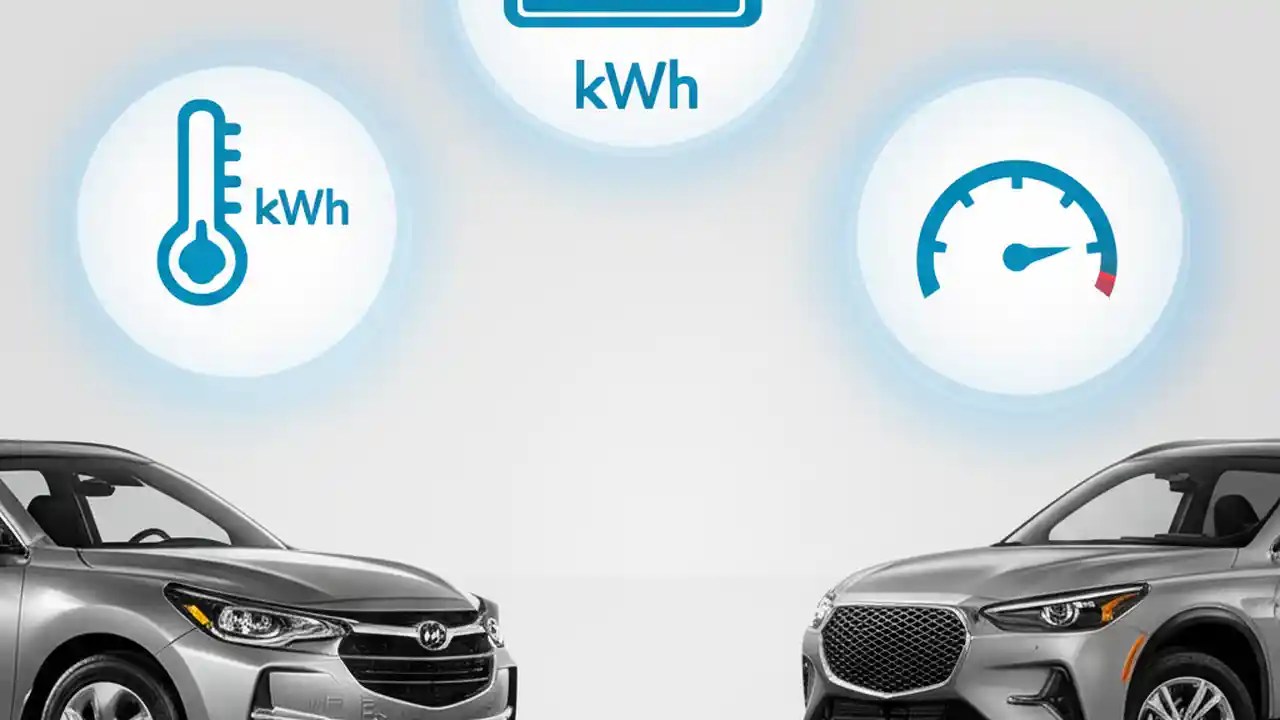 kWh

kWh