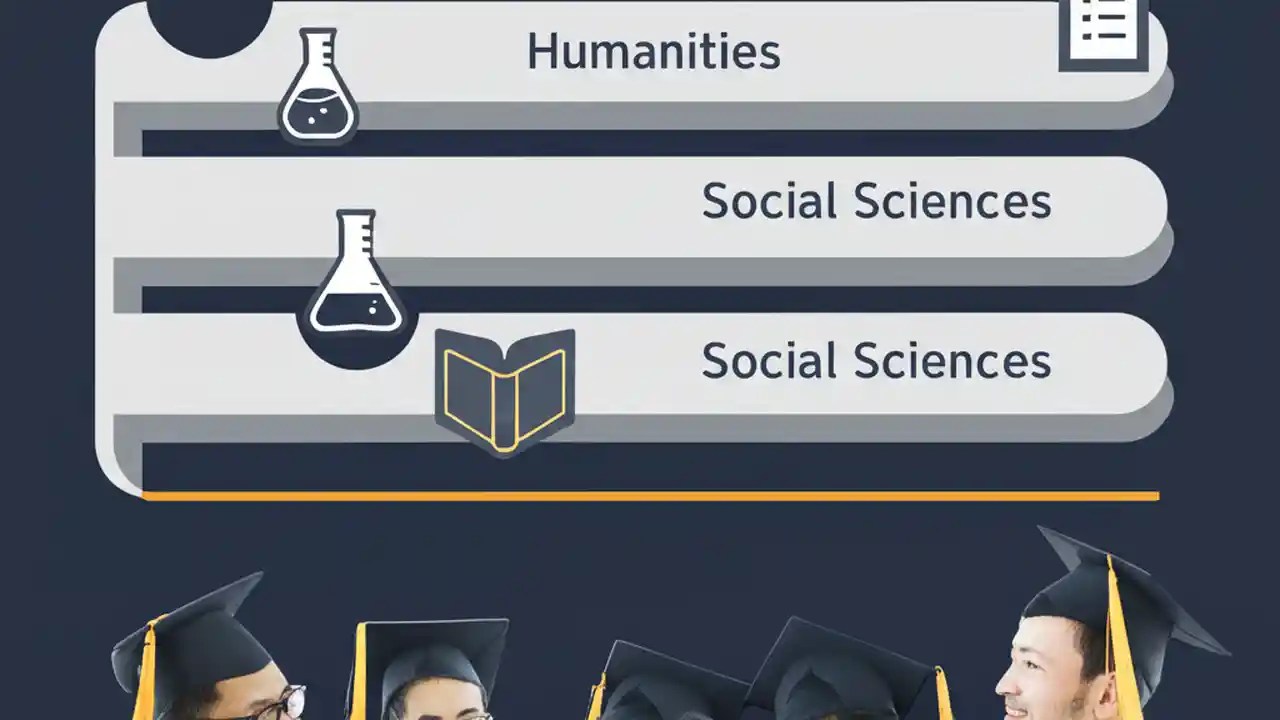 Humanities

Social Sciences

Social Sciences