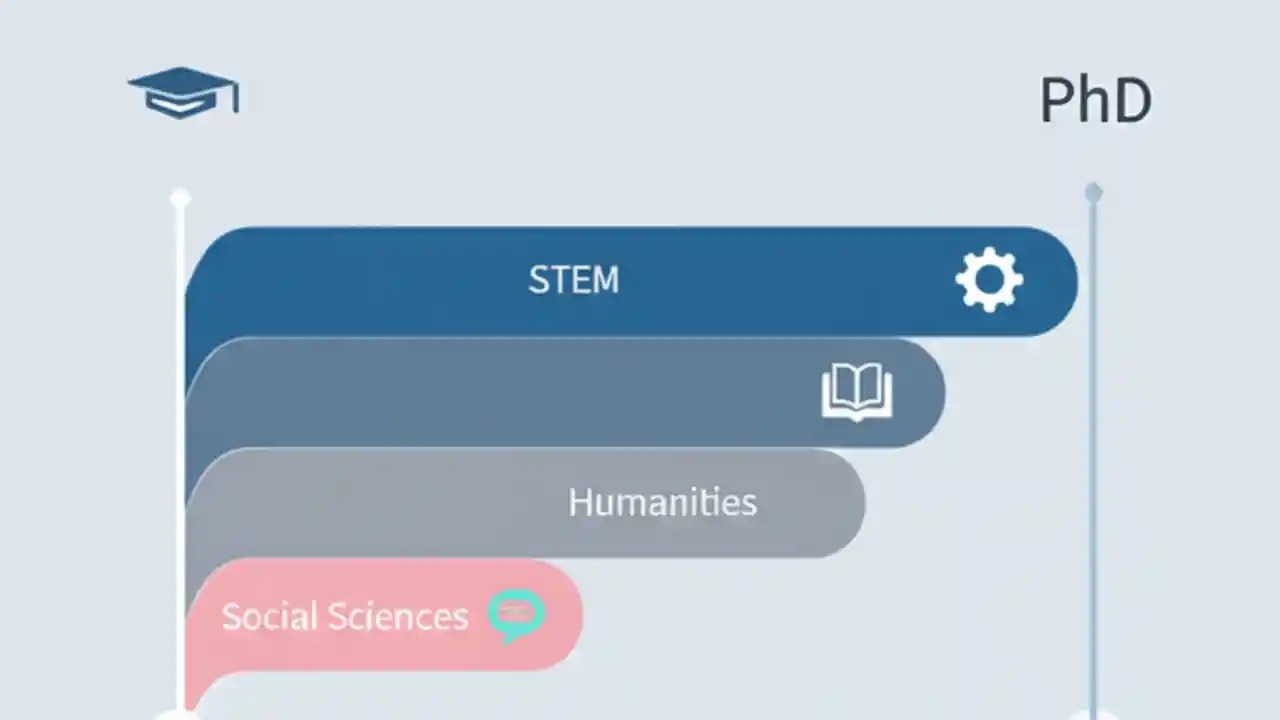 PhD

STEM

Humanities

Social Sciences