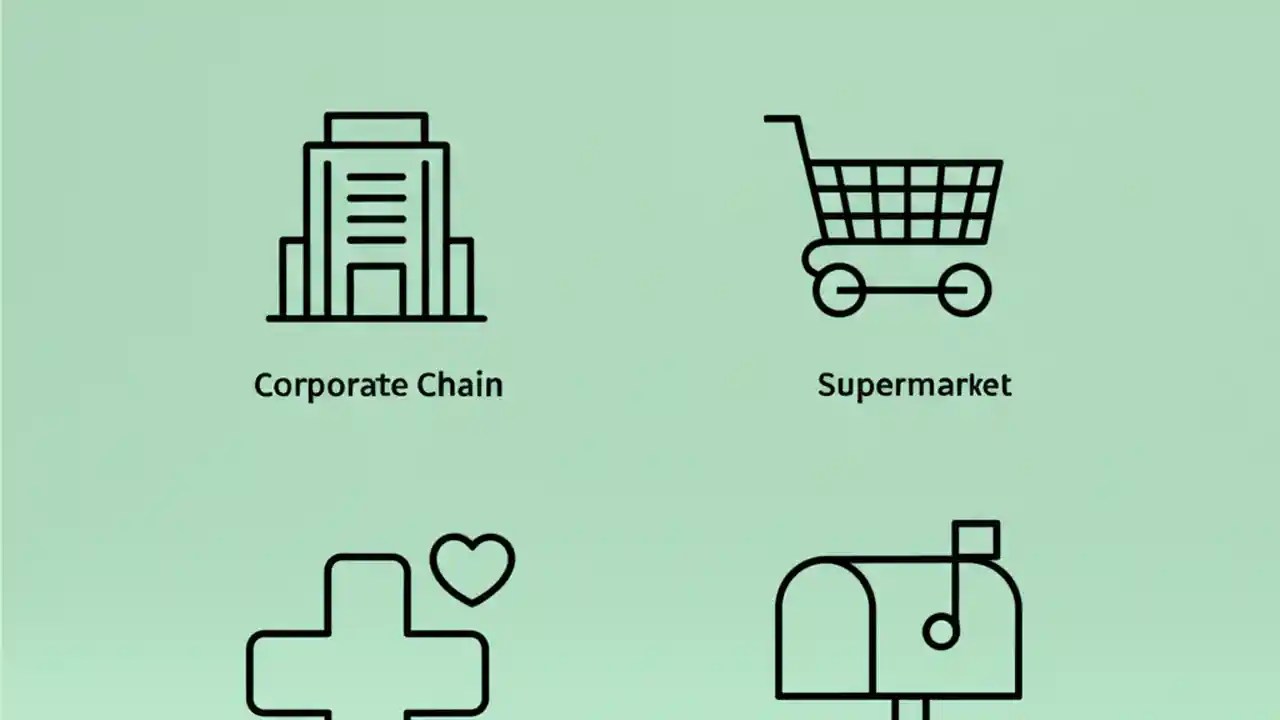 Corporate Chain

Supermarket