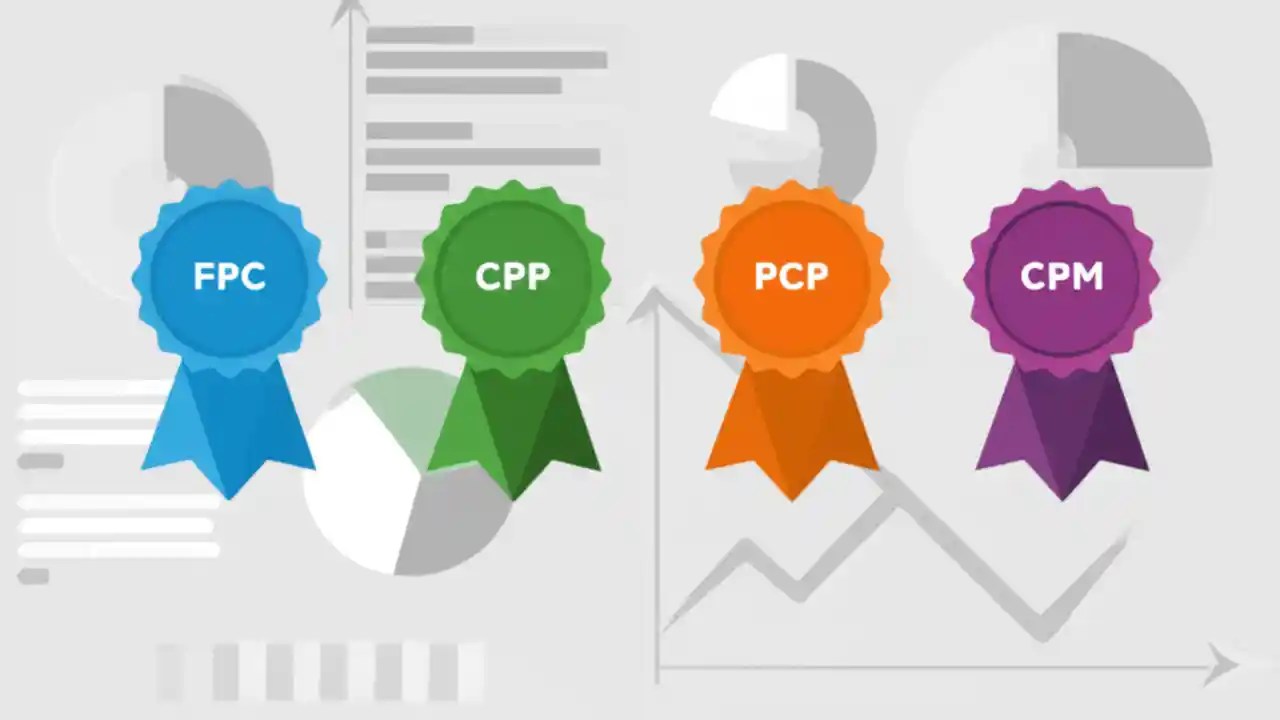 FPC

CPP

PCP

CPM