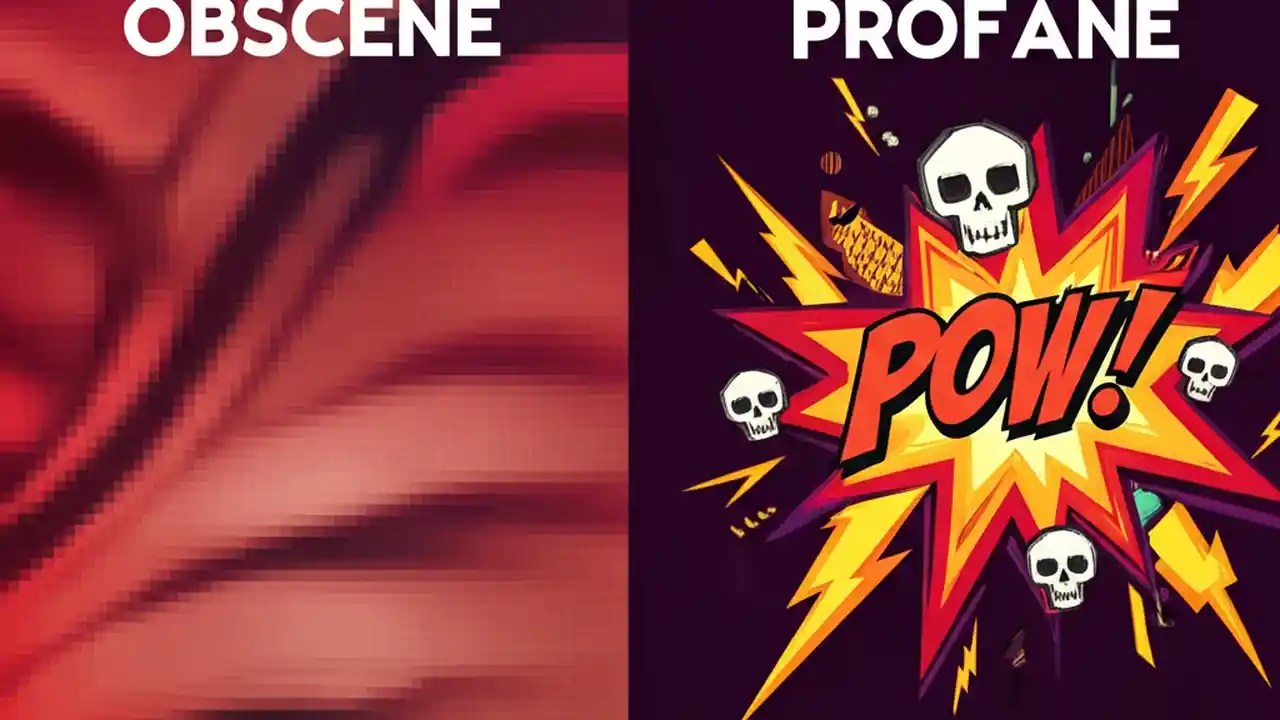 OBSCENE

PROFANE

POW!