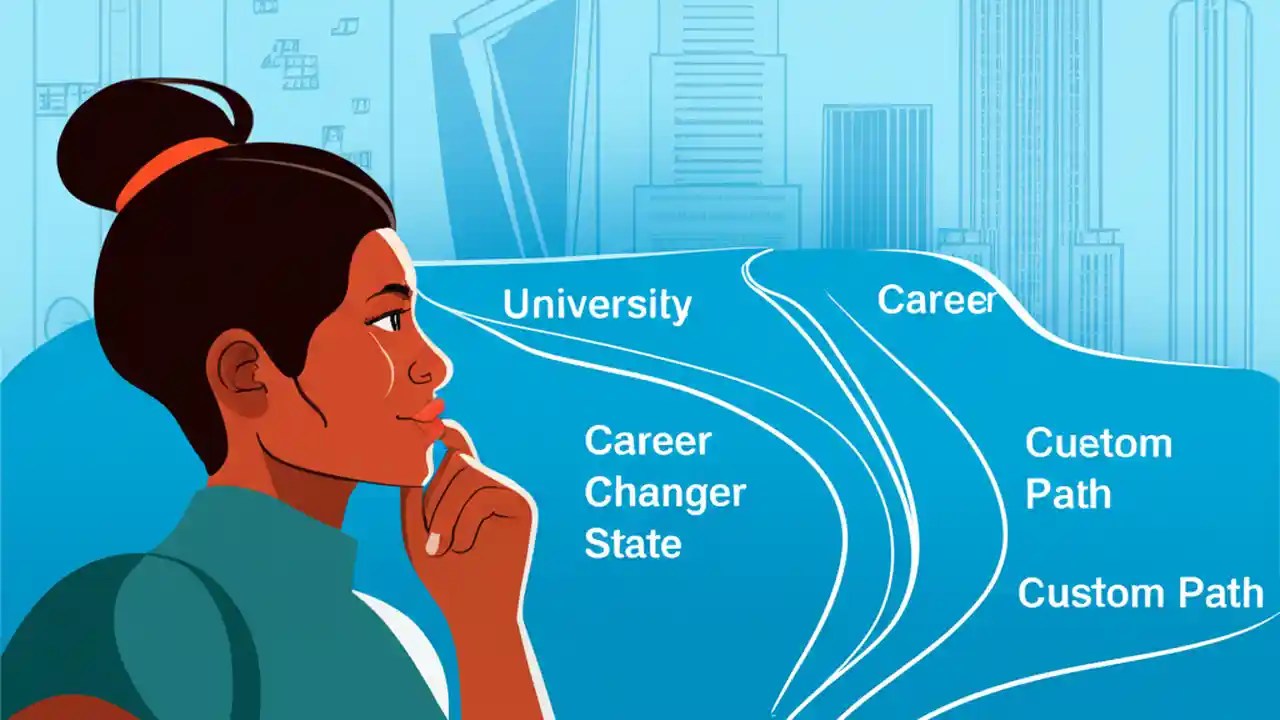 University

Career

Career Changer State

Cuetom Path

Custom Path