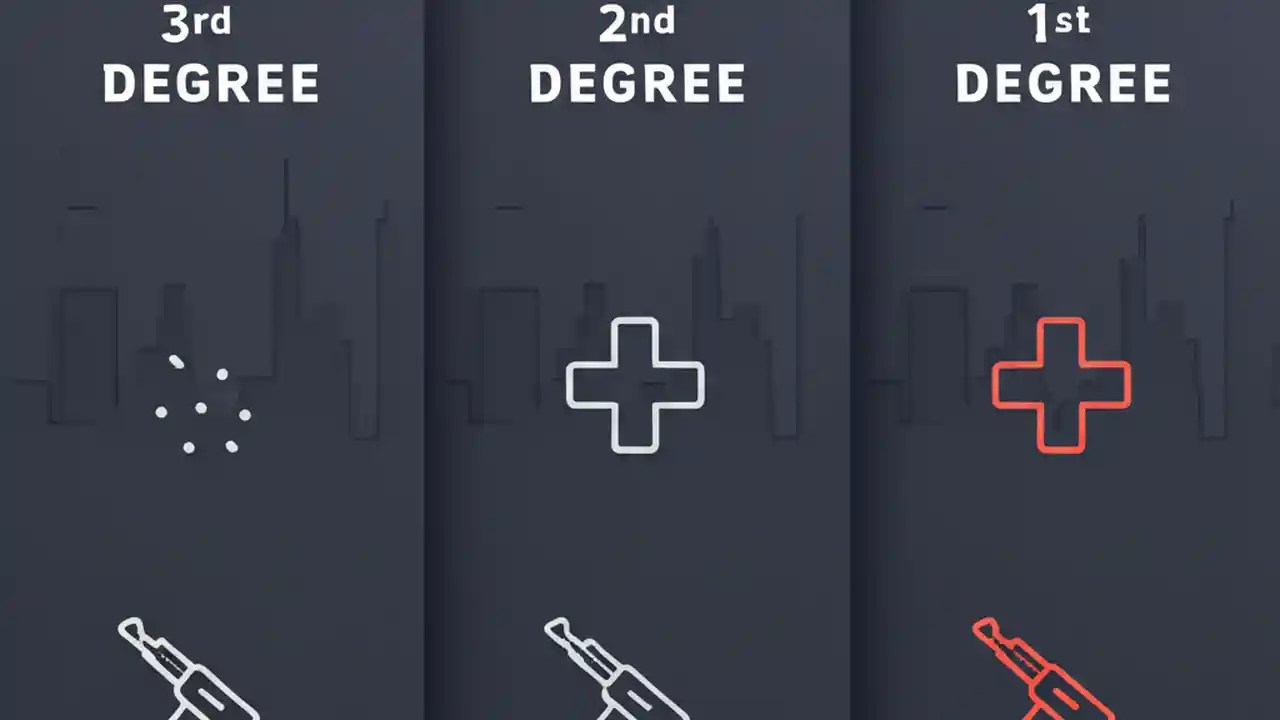 3rd
DEGREE

2nd
DEGREE

1st
DEGREE