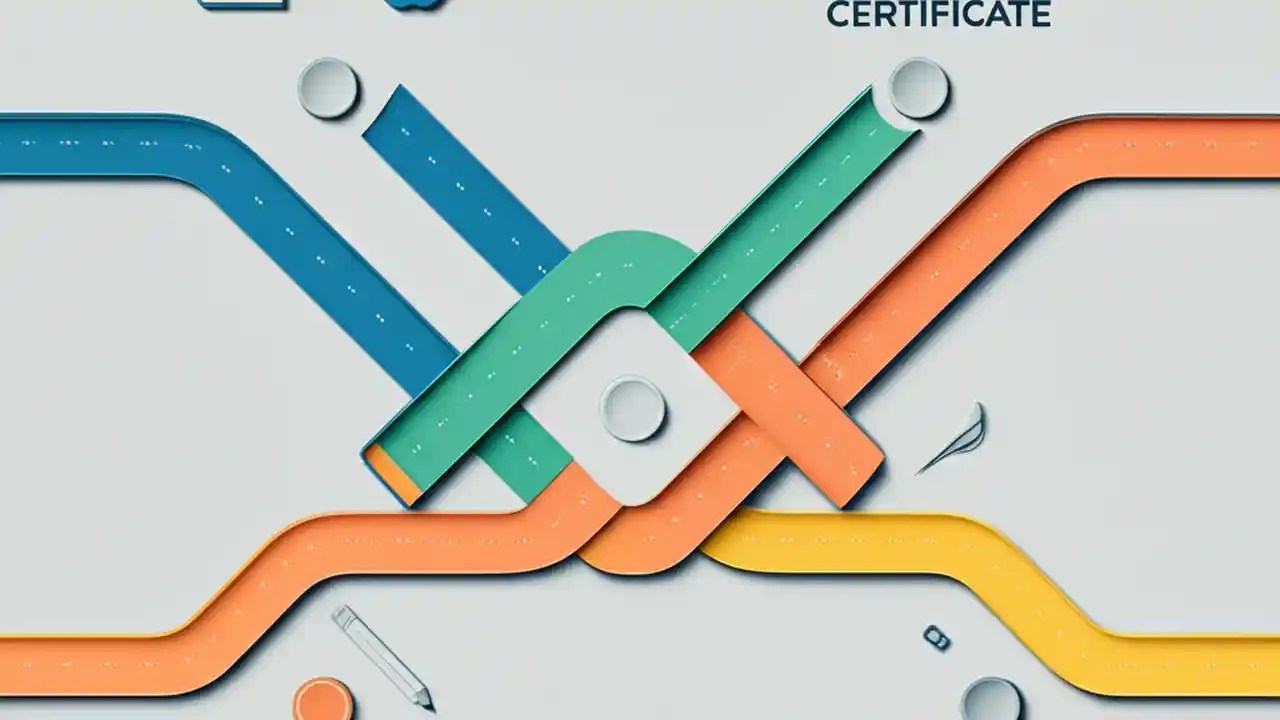 CERTIFICATE