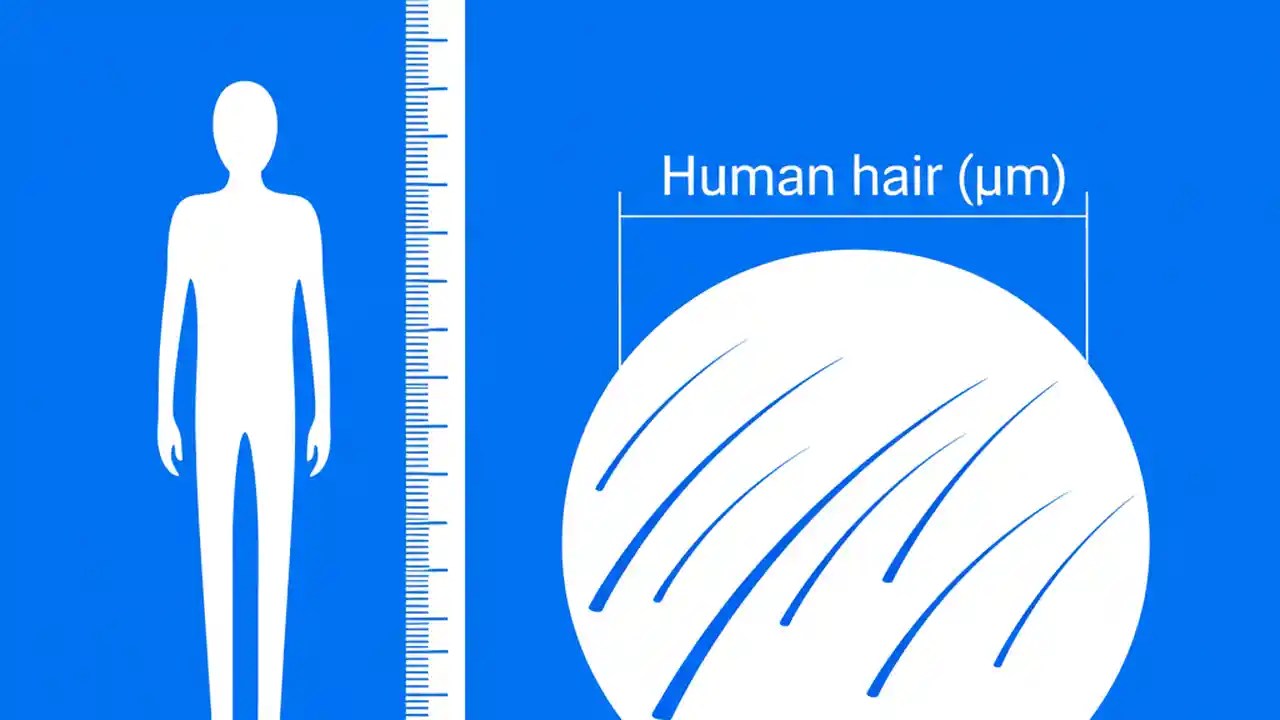 Human hair (μm)