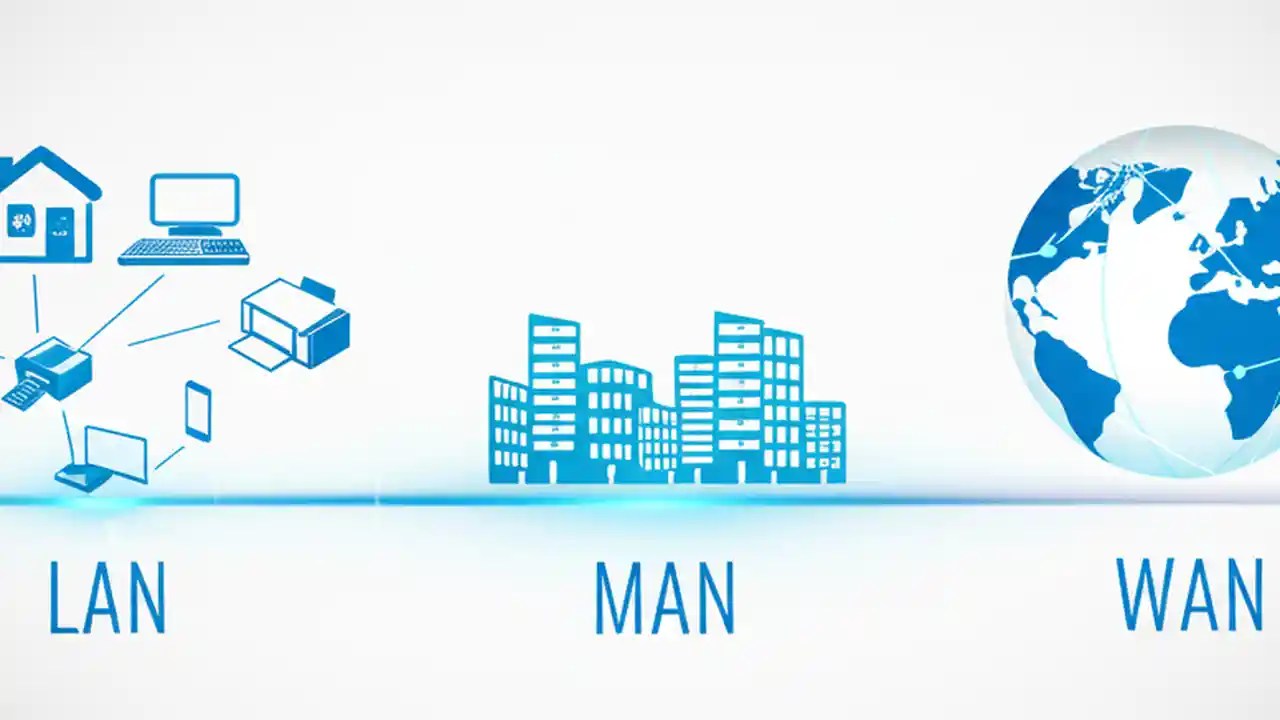 LAN

MAN

WAN