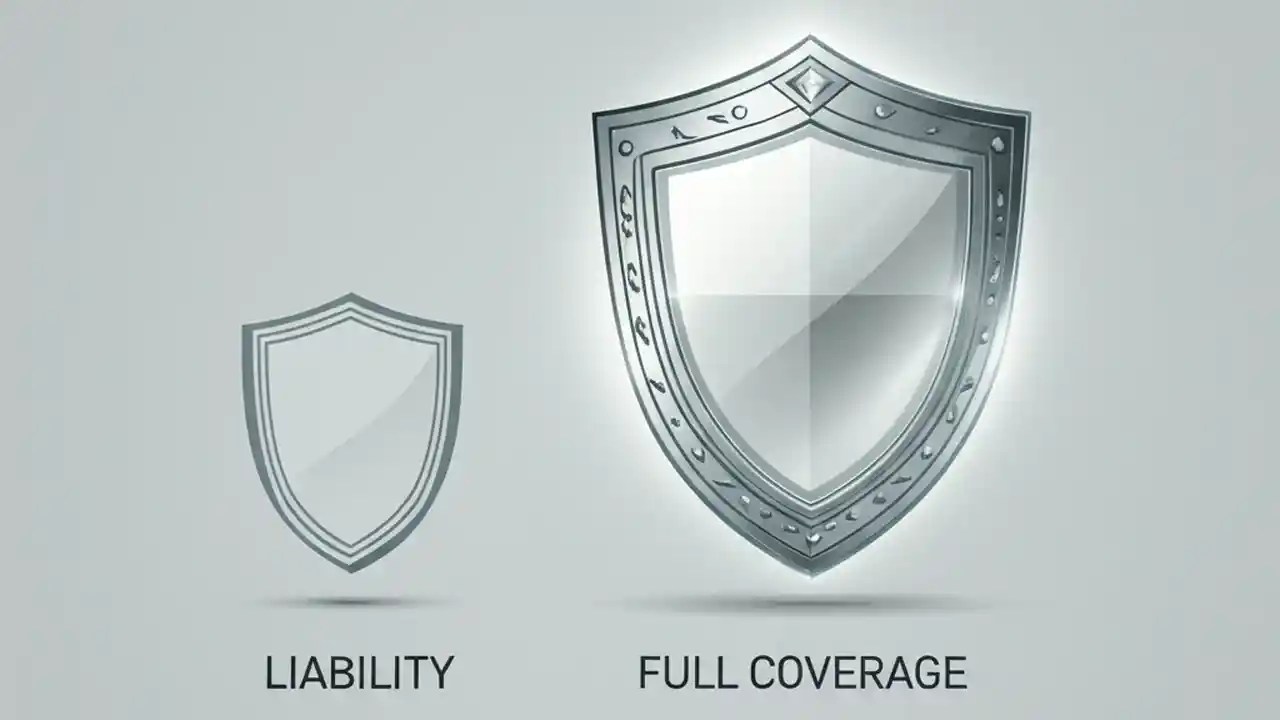 LIABILITY

FULL COVERAGE