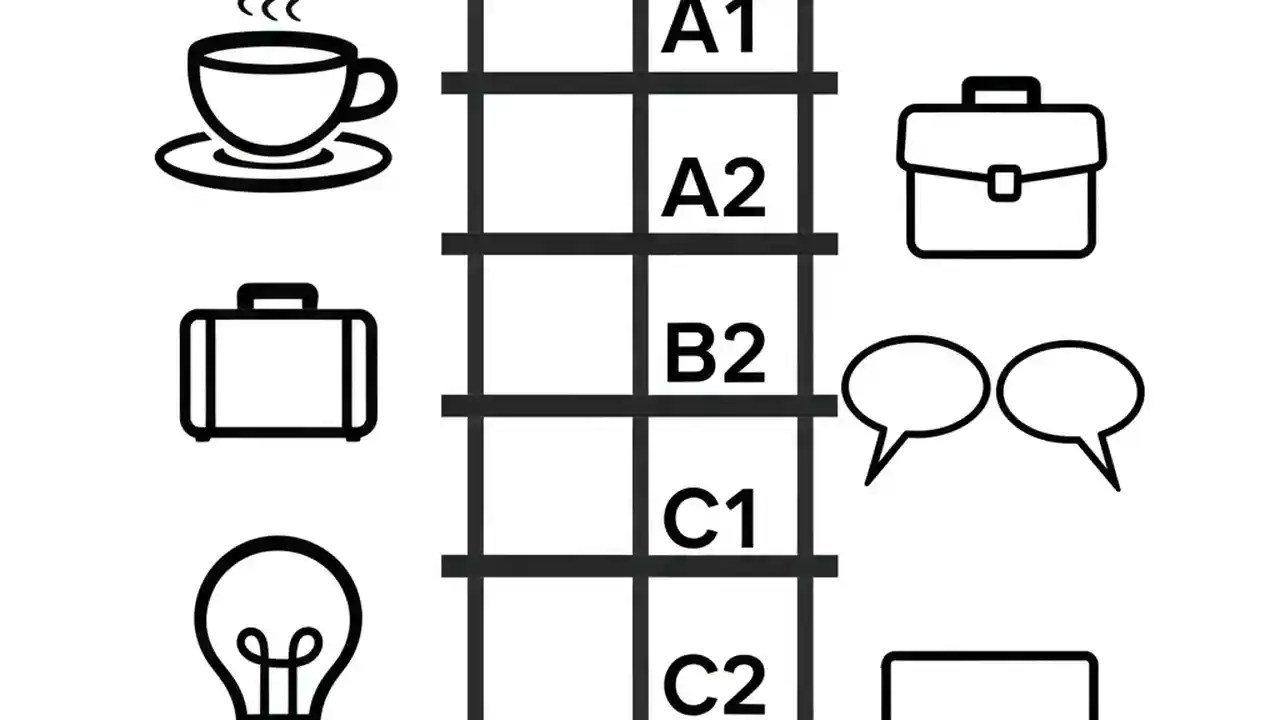 A1

A2

B2

C1

C2