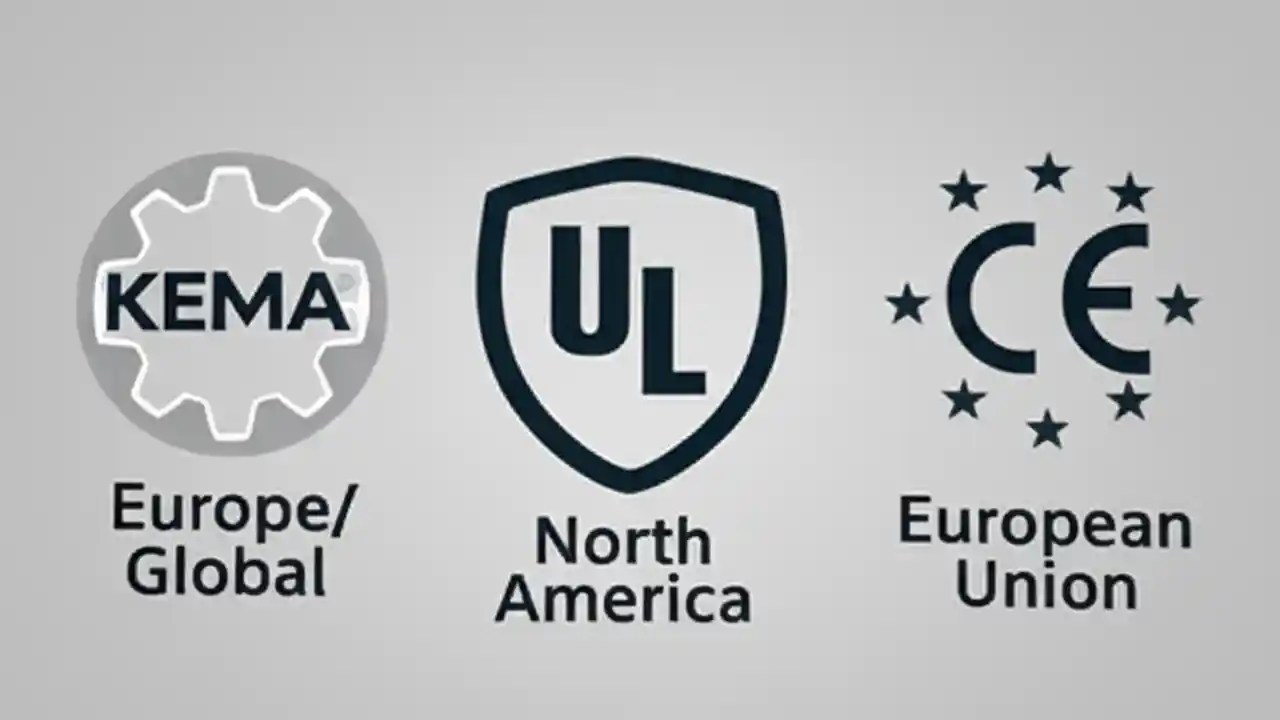 KEMA

Europe/
Global

UL

North
America

CE

European
Union