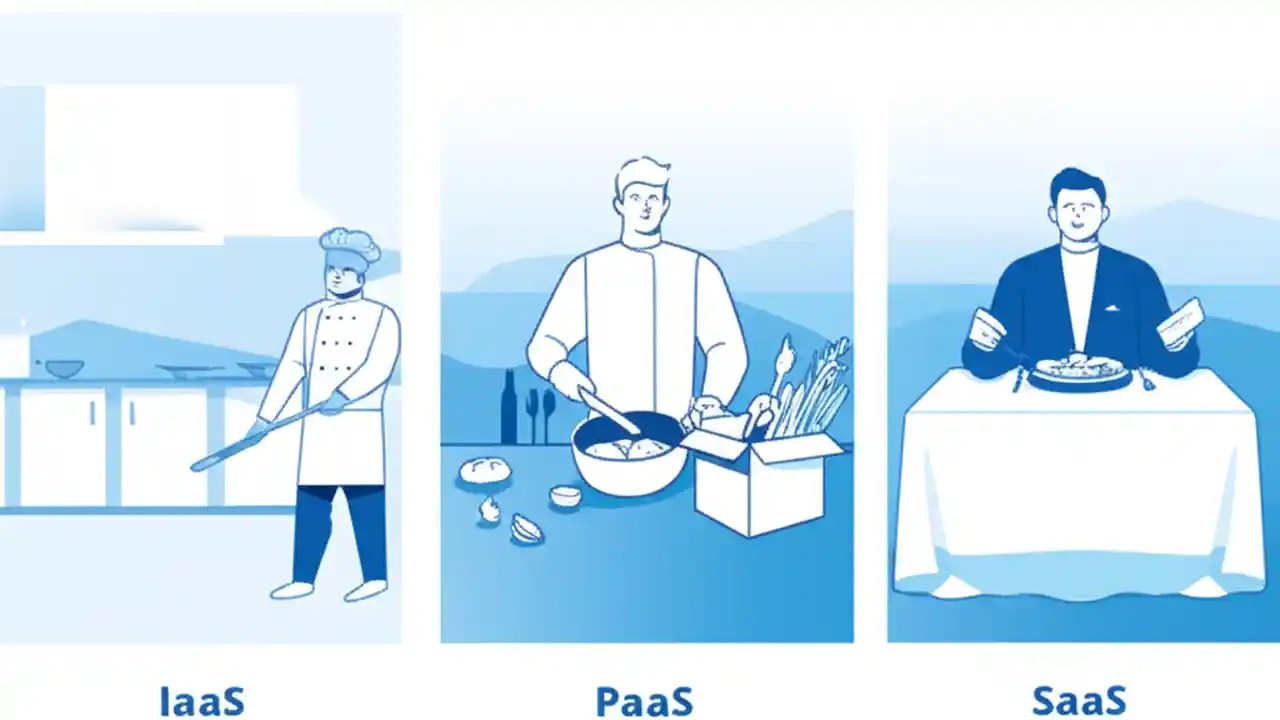 IaaS

PaaS

SaaS