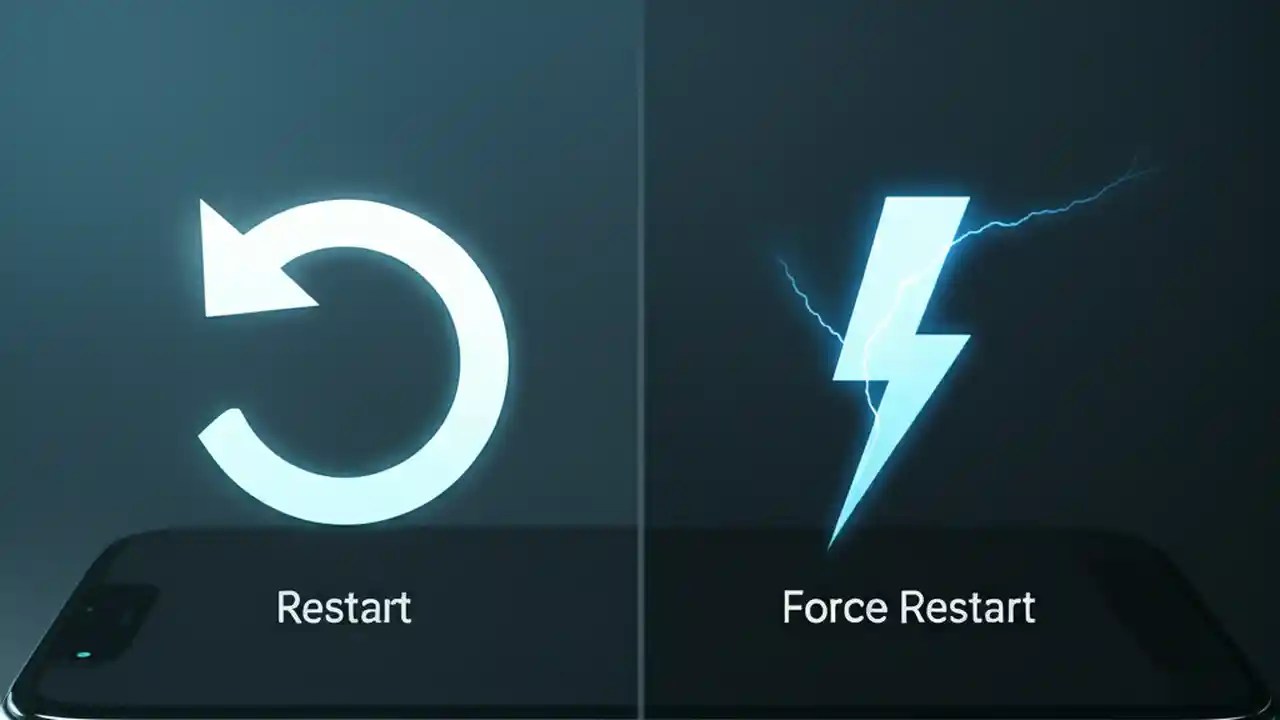 Restart

Force Restart