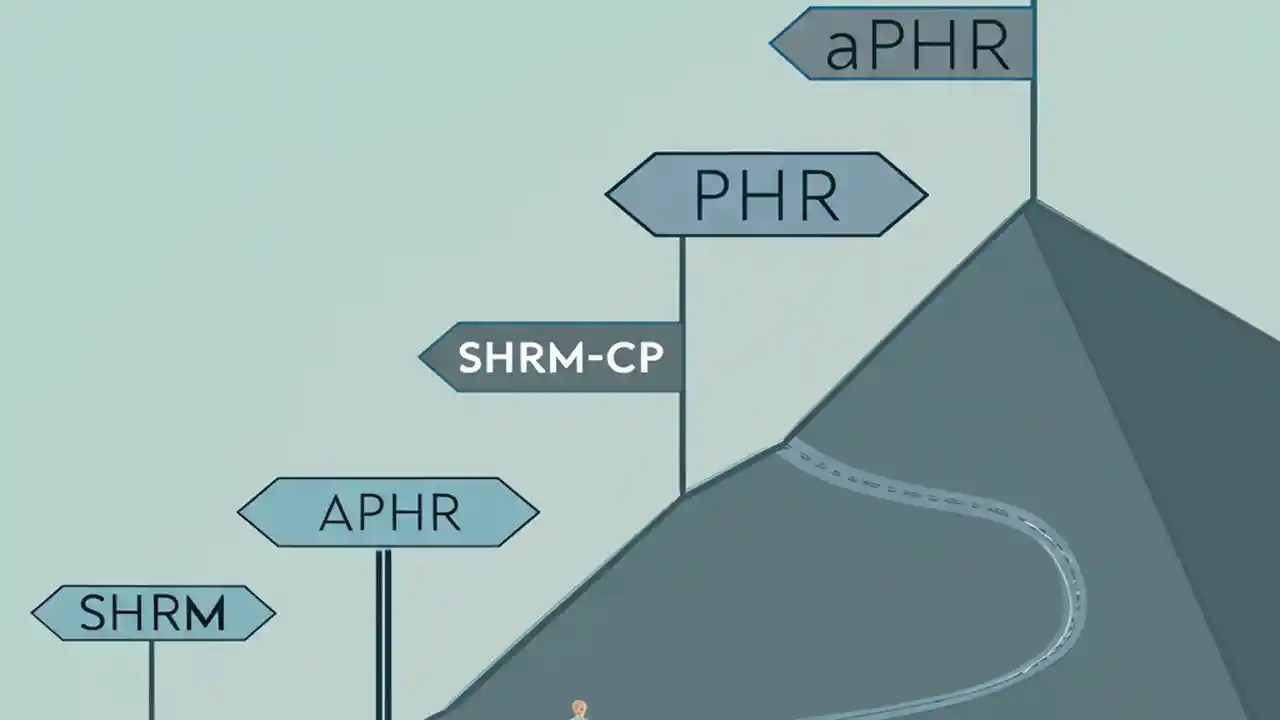 aPHR

PHR

SHRM-CP

APHR

SHRM