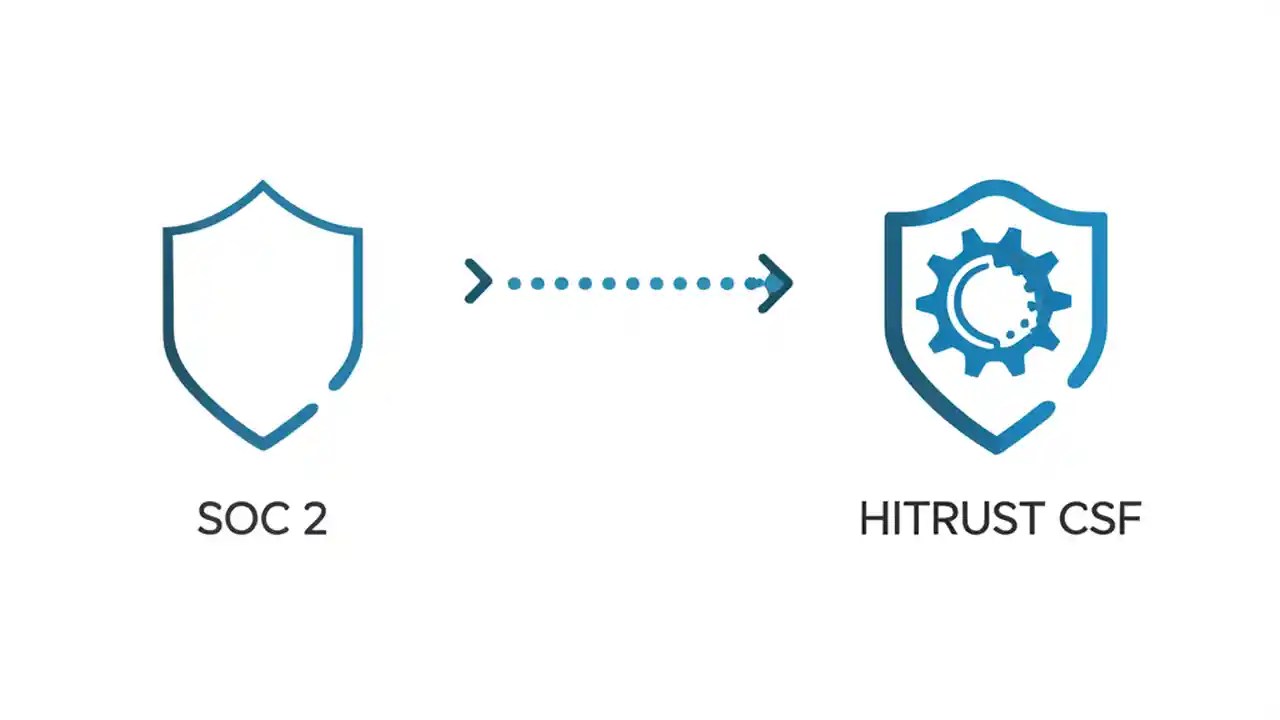 SOC 2

HITRUST CSF