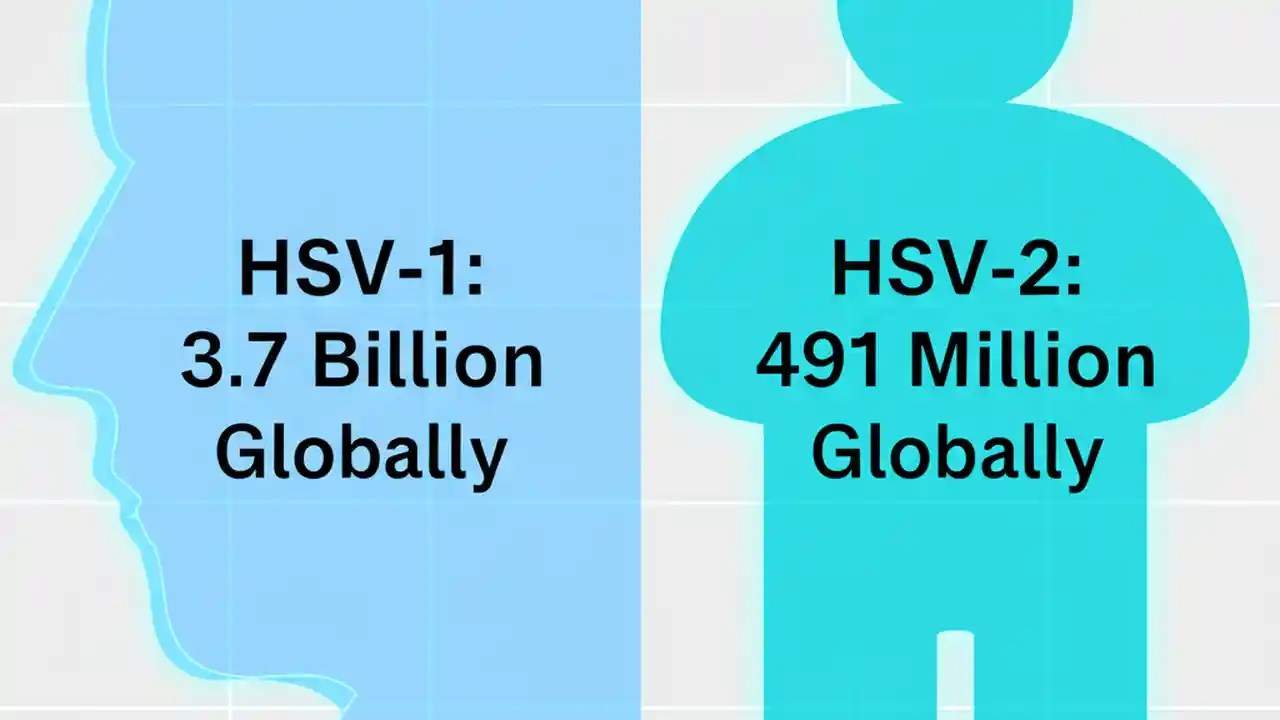 HSV-1:
3.7 Billion
Globally

HSV-2:
491 Million
Globally