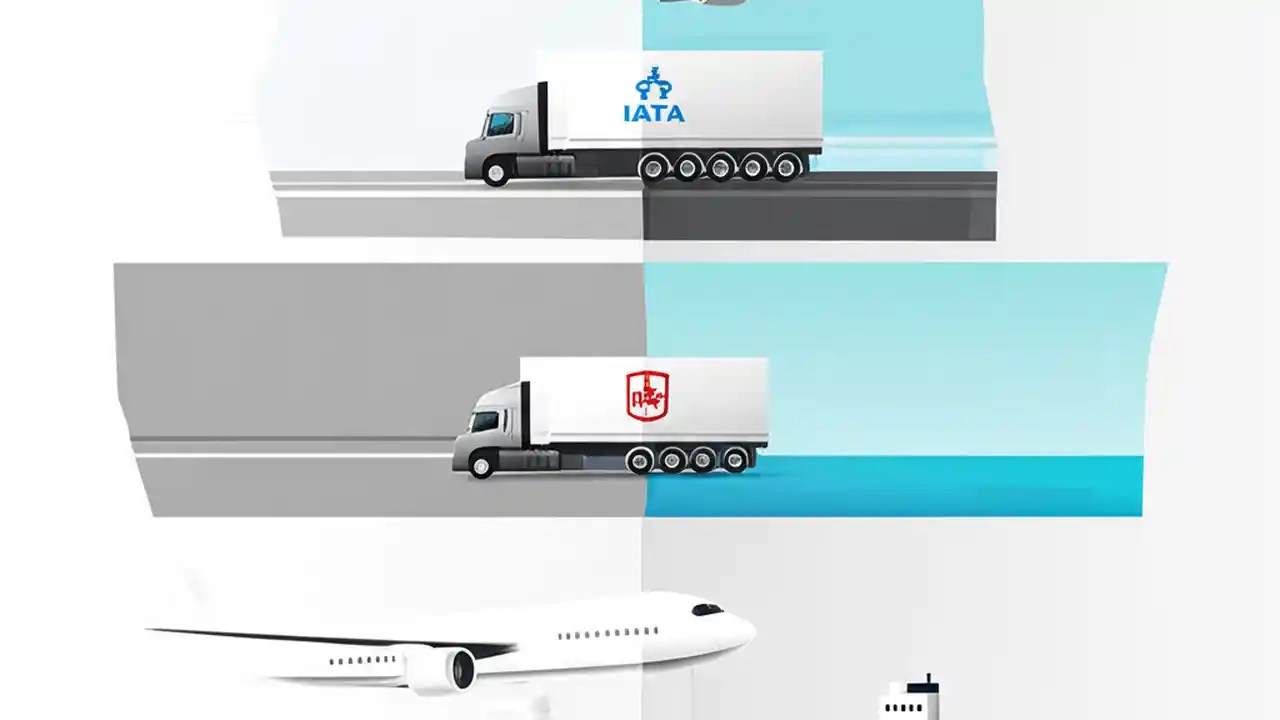 IATA