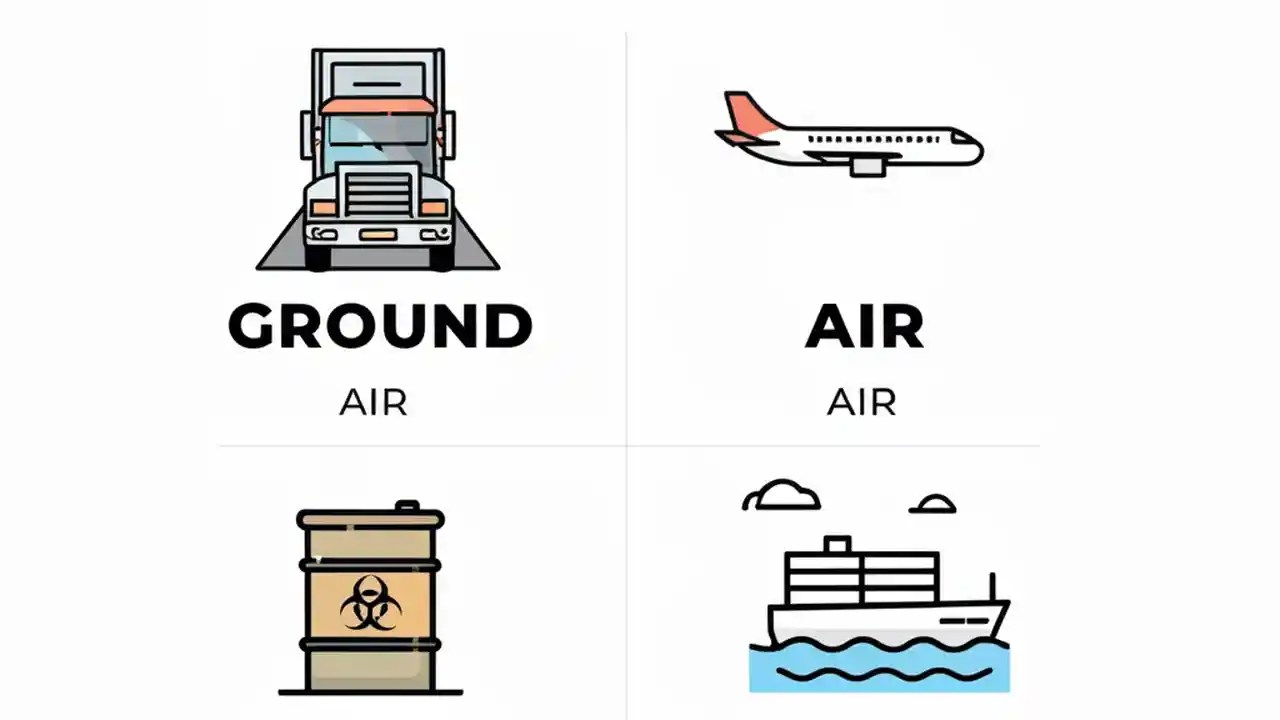 GROUND

AIR

AIR

AIR