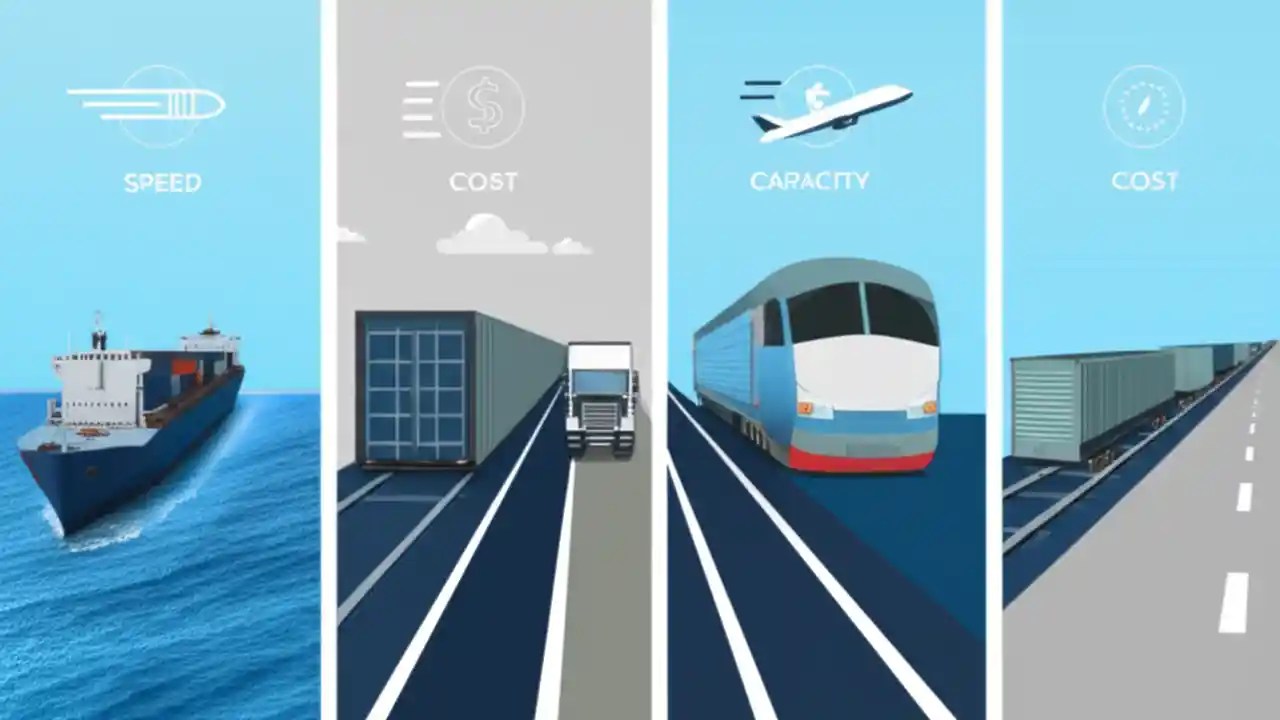 SPEED

COST

CARACITY

COST