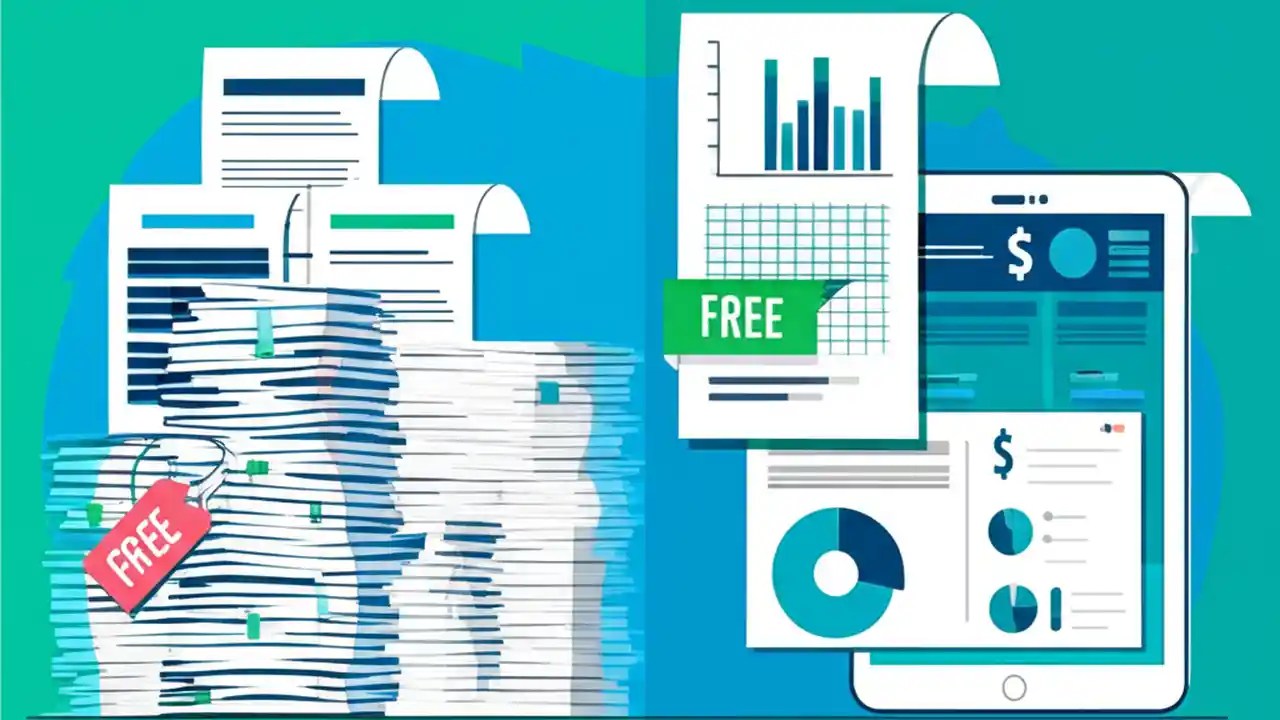 FREE

FREE

$

$