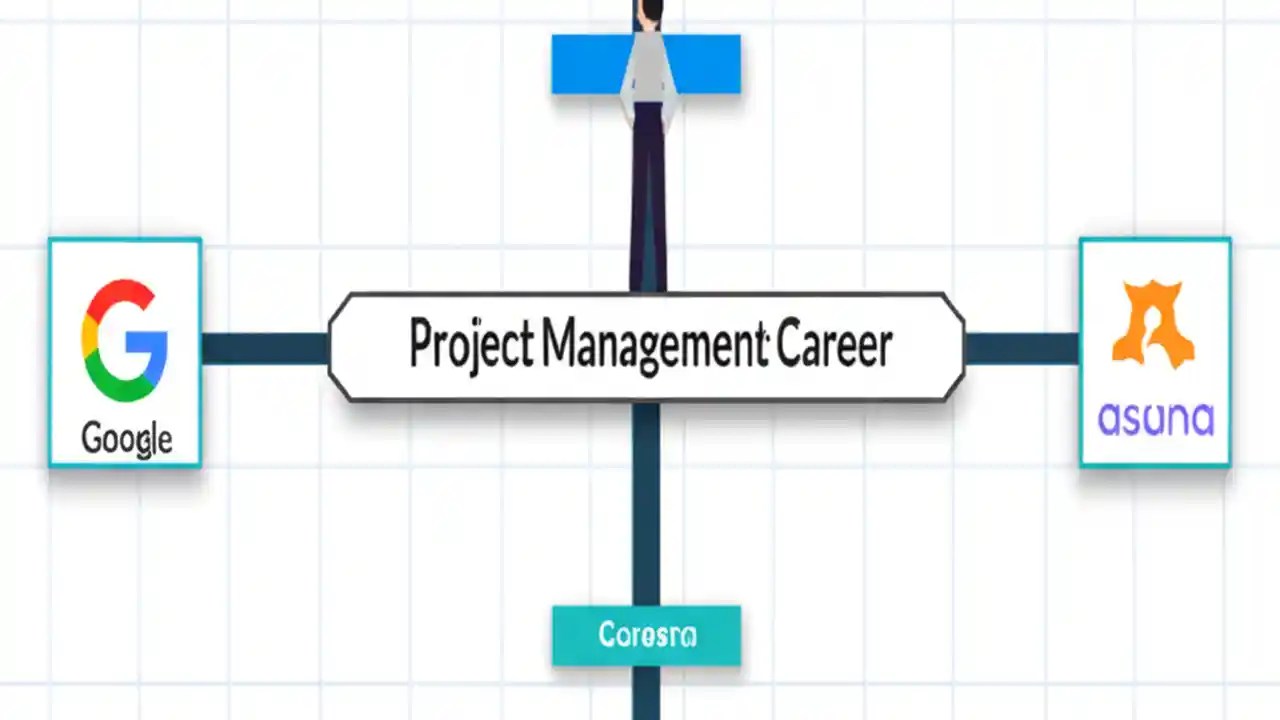 Google

Project Management Career

asuna

Coresra