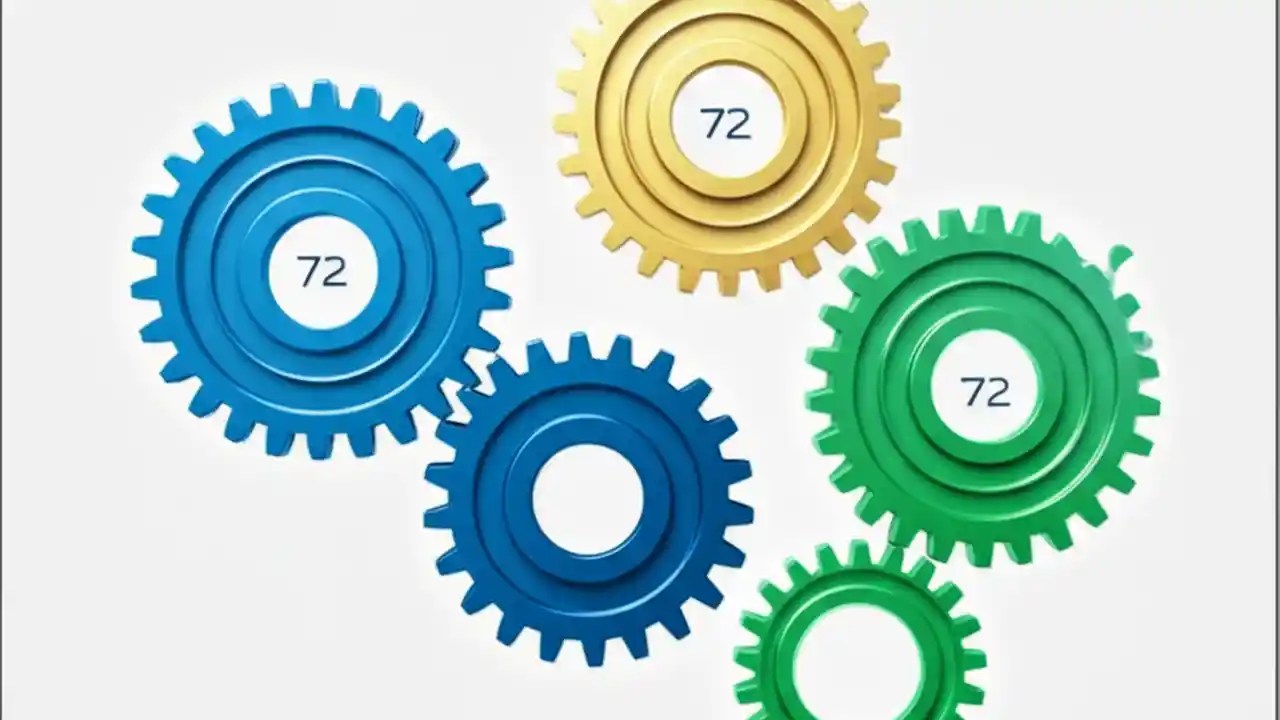 72

72

72