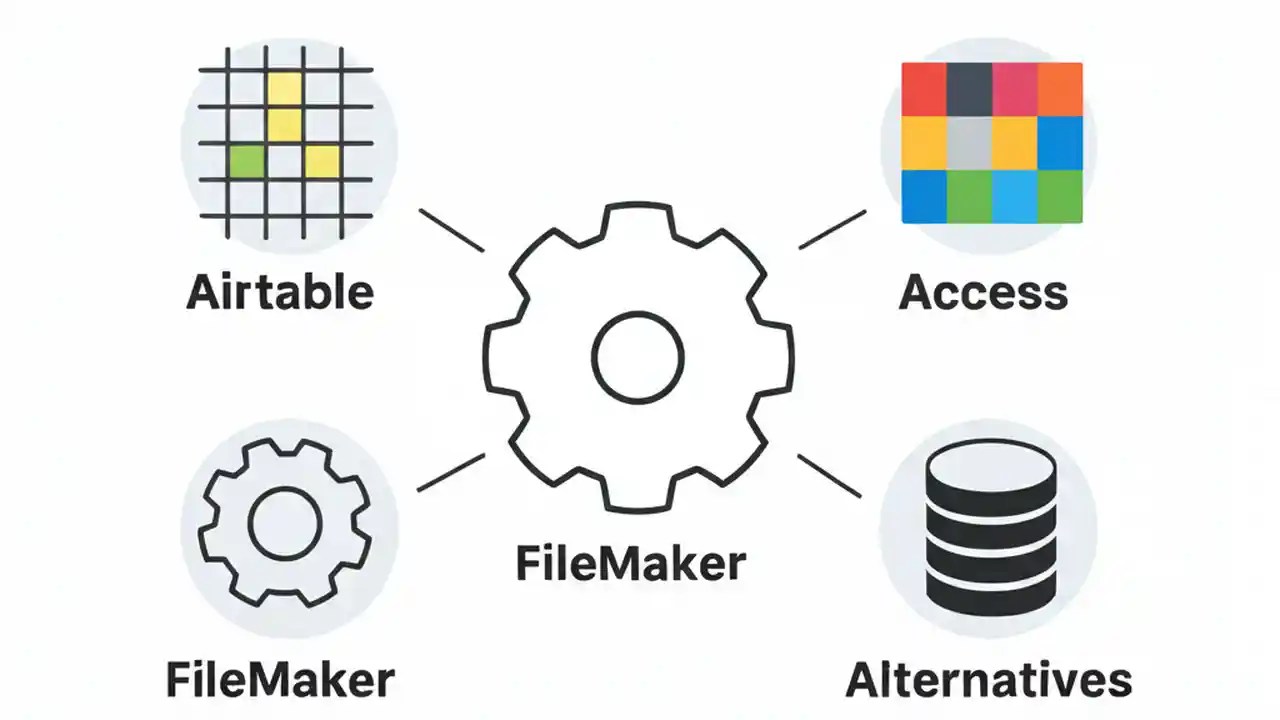 Airtable

Access

FileMaker

FileMaker

Alternatives