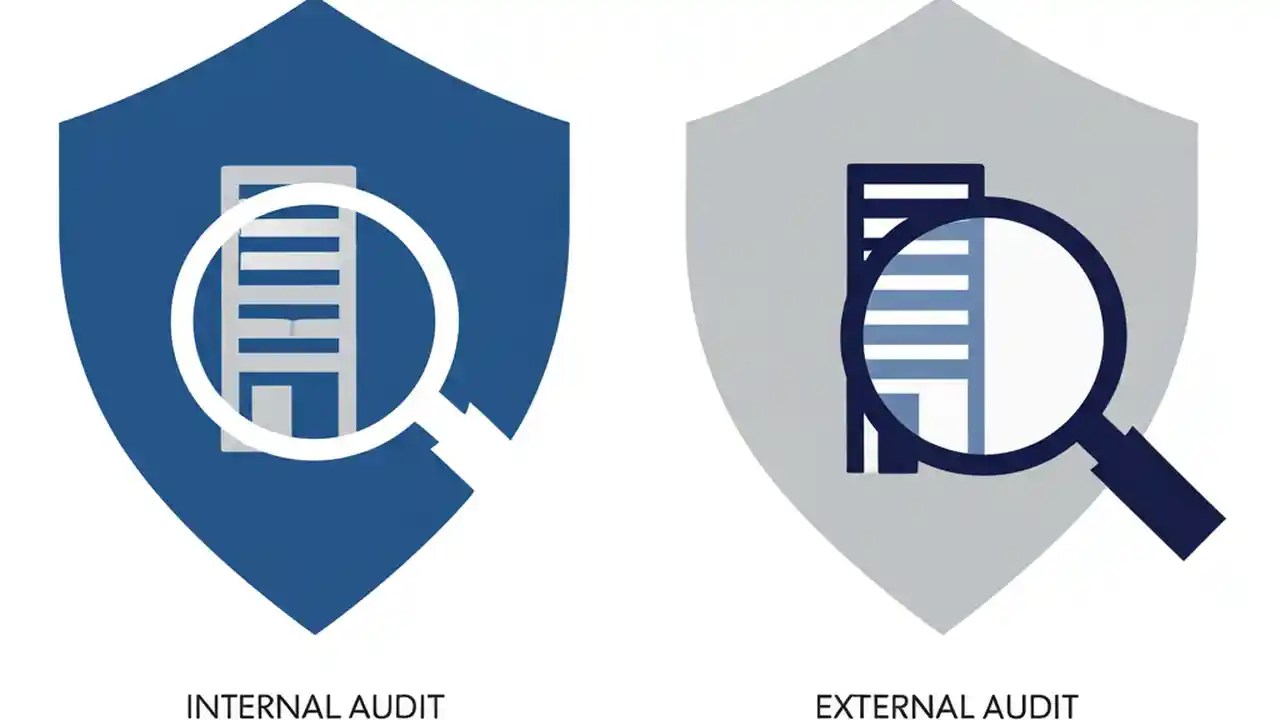 INTERNAL AUDIT

EXTERNAL AUDIT